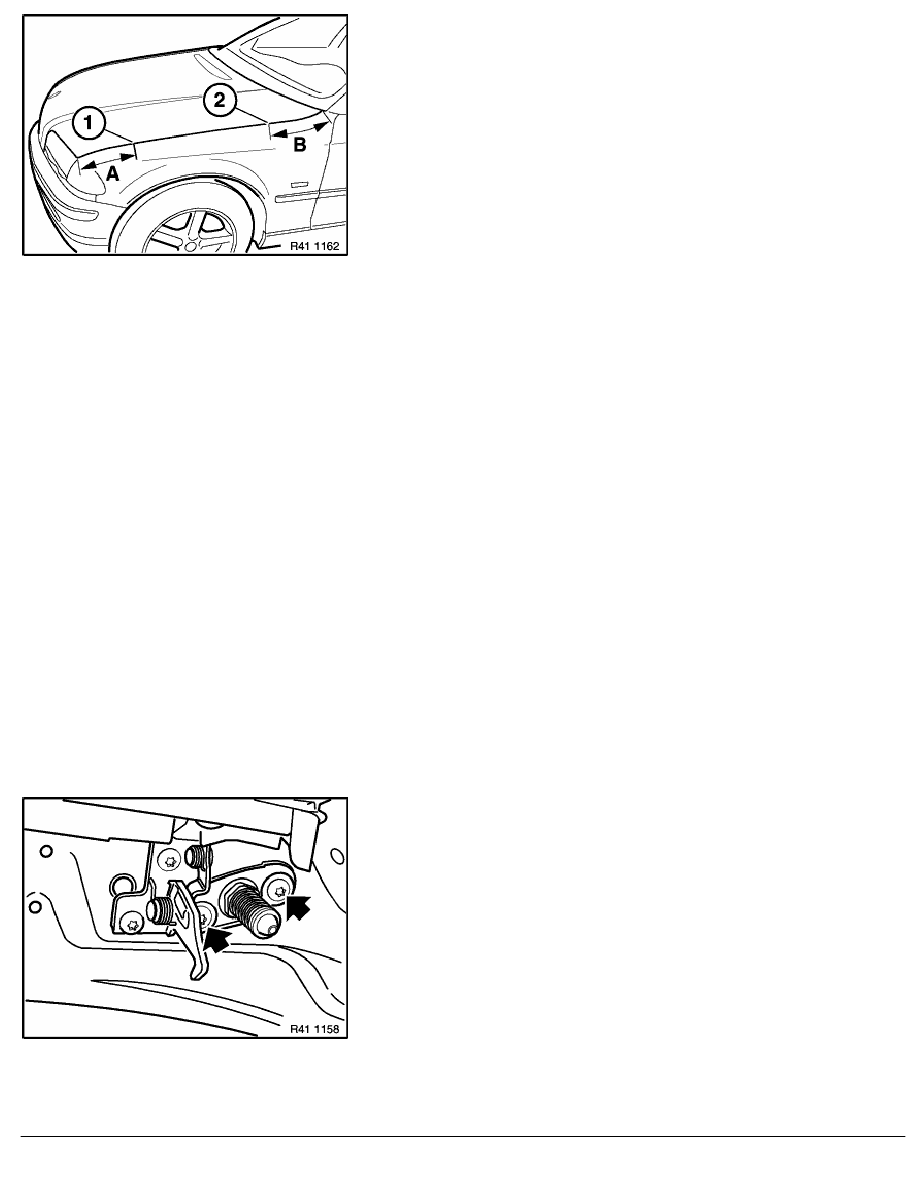 1
2
A
B
R41 1162

R41 1158