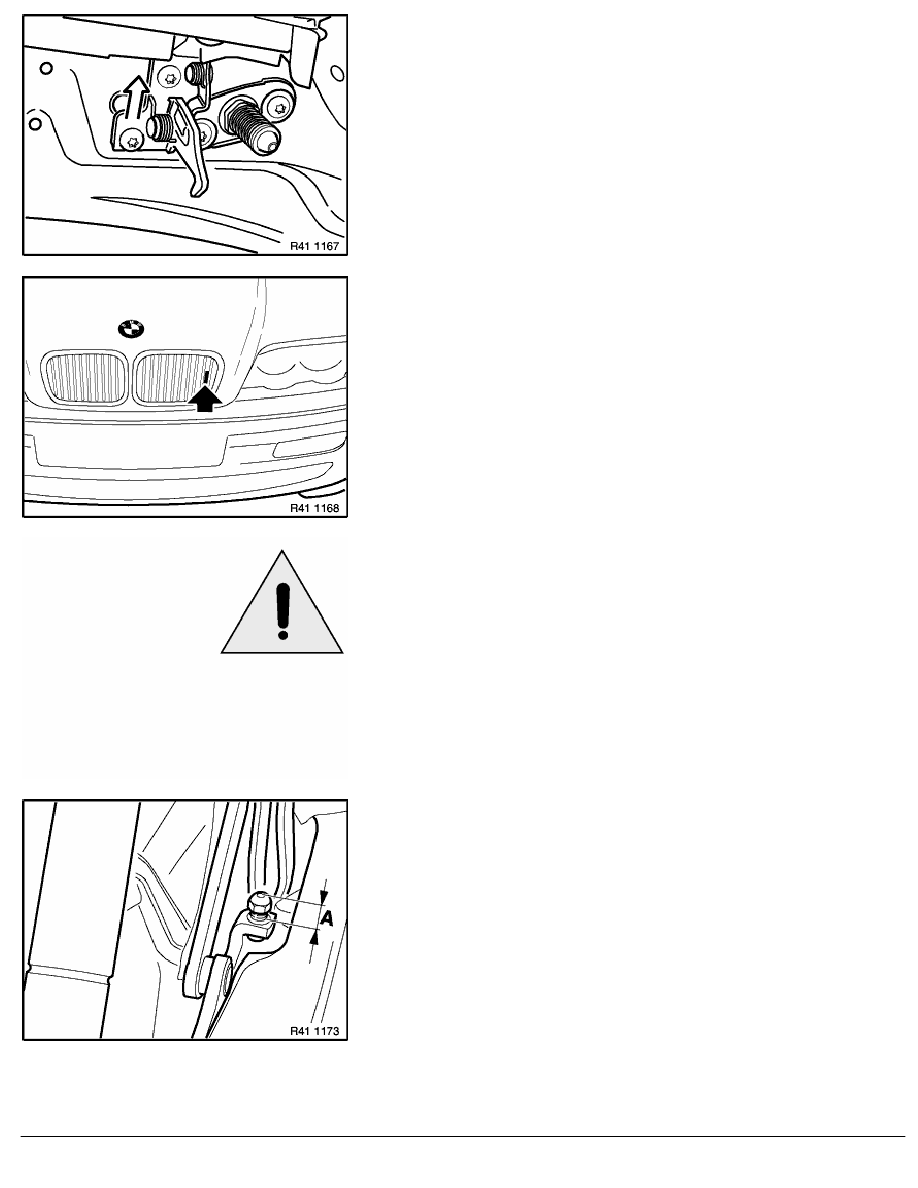 R41 1167

R41 1168

A

R41 1173