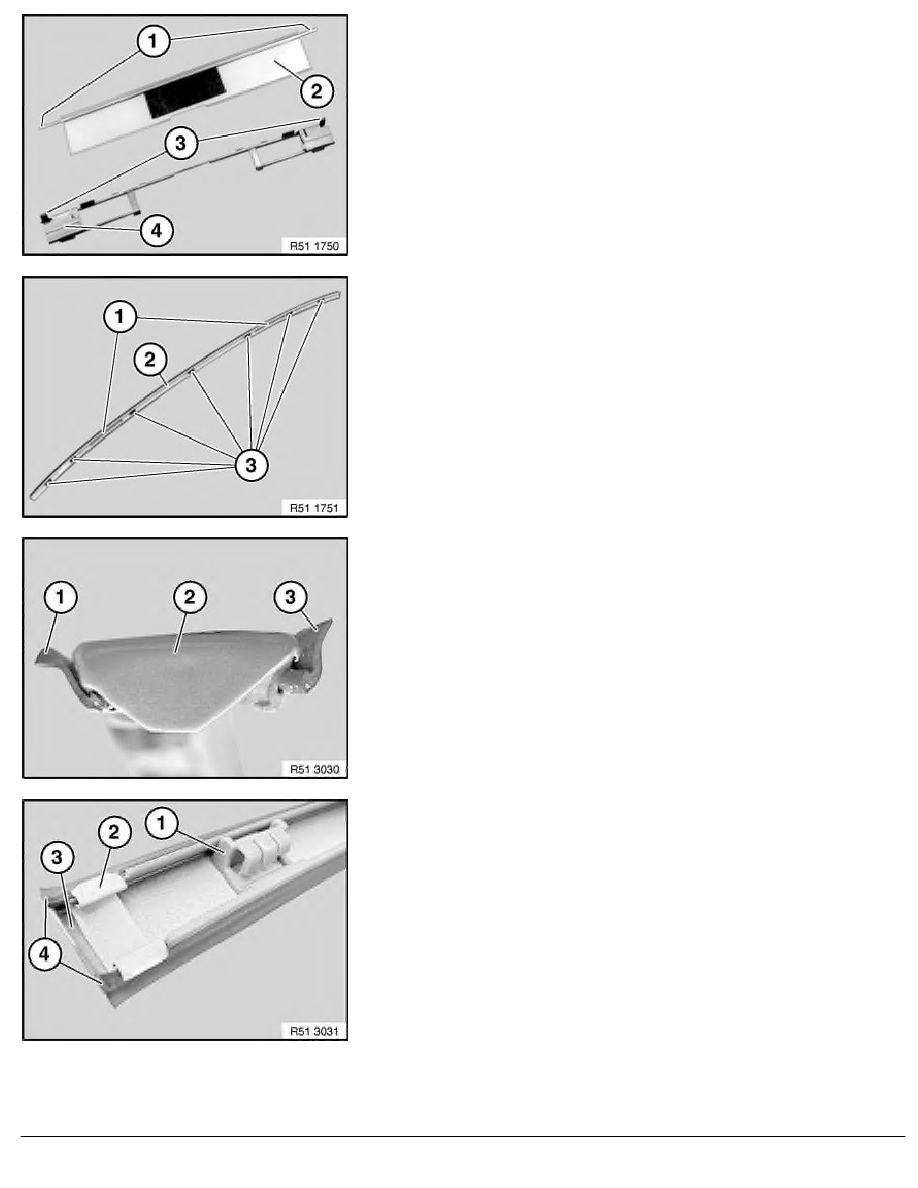 1
2
3
4
R51 1750

1
2
3
R51 1751

1
2
3
R51 3030

2
1
3
4
R51 3031