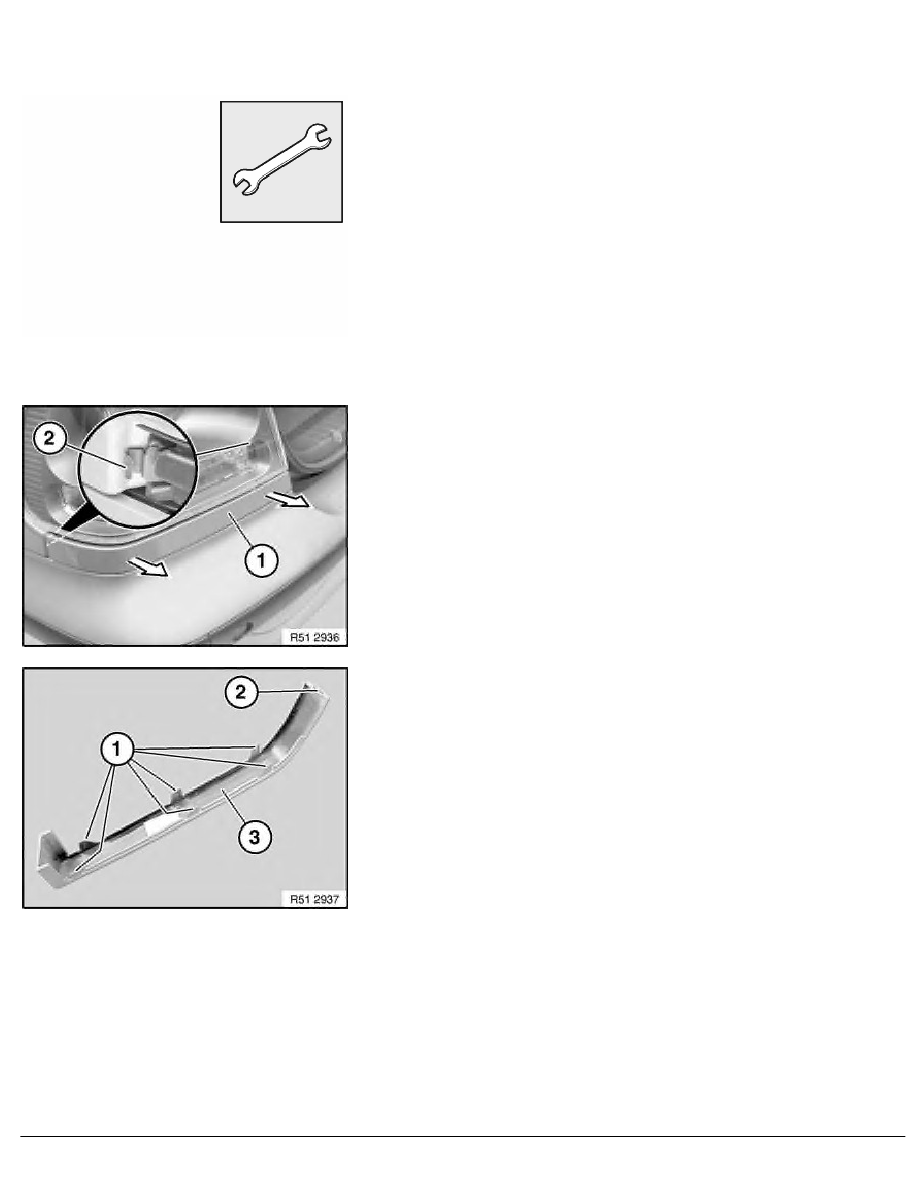 2

1

R51 2936

2

1

3

R51 2937