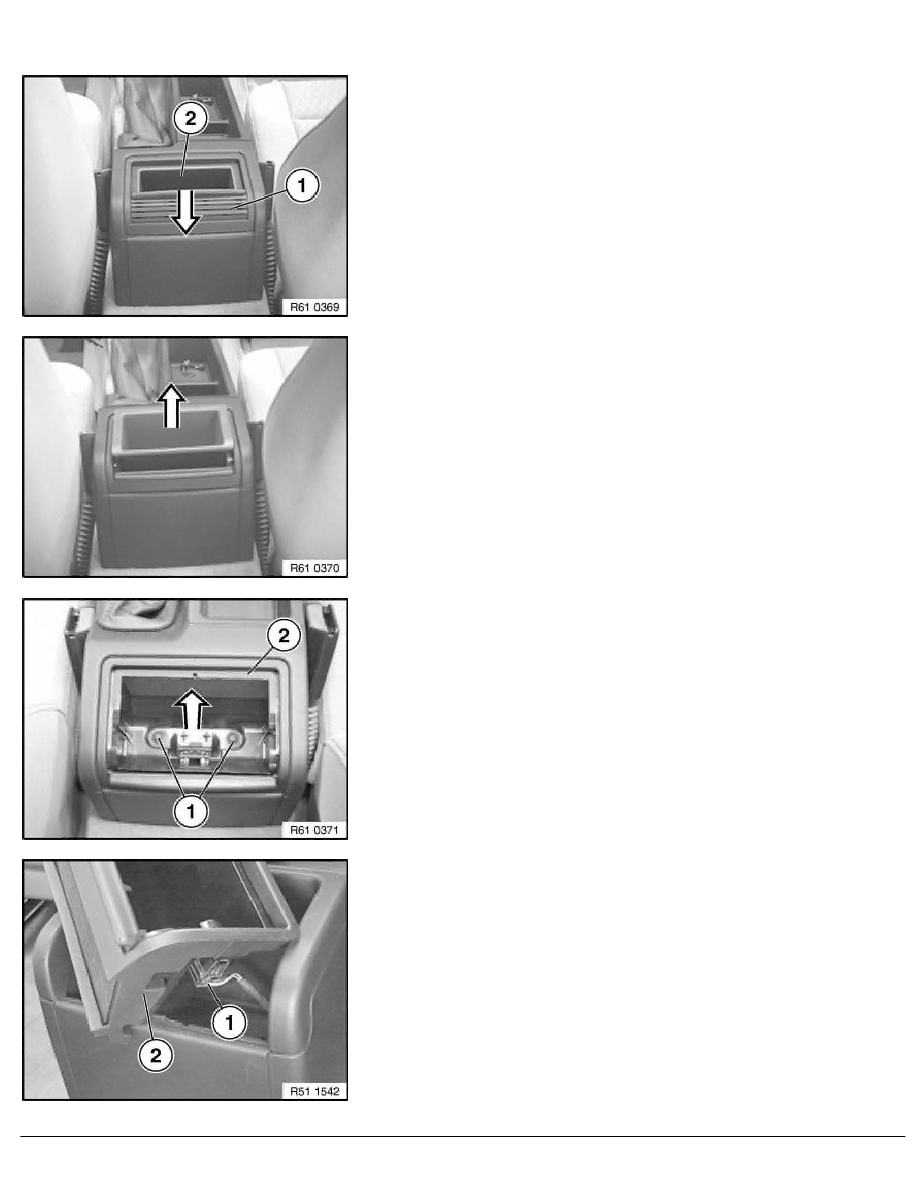 2

1

R61 0369

R61 0370

2

1

R61 0371

1

2

R51 1542