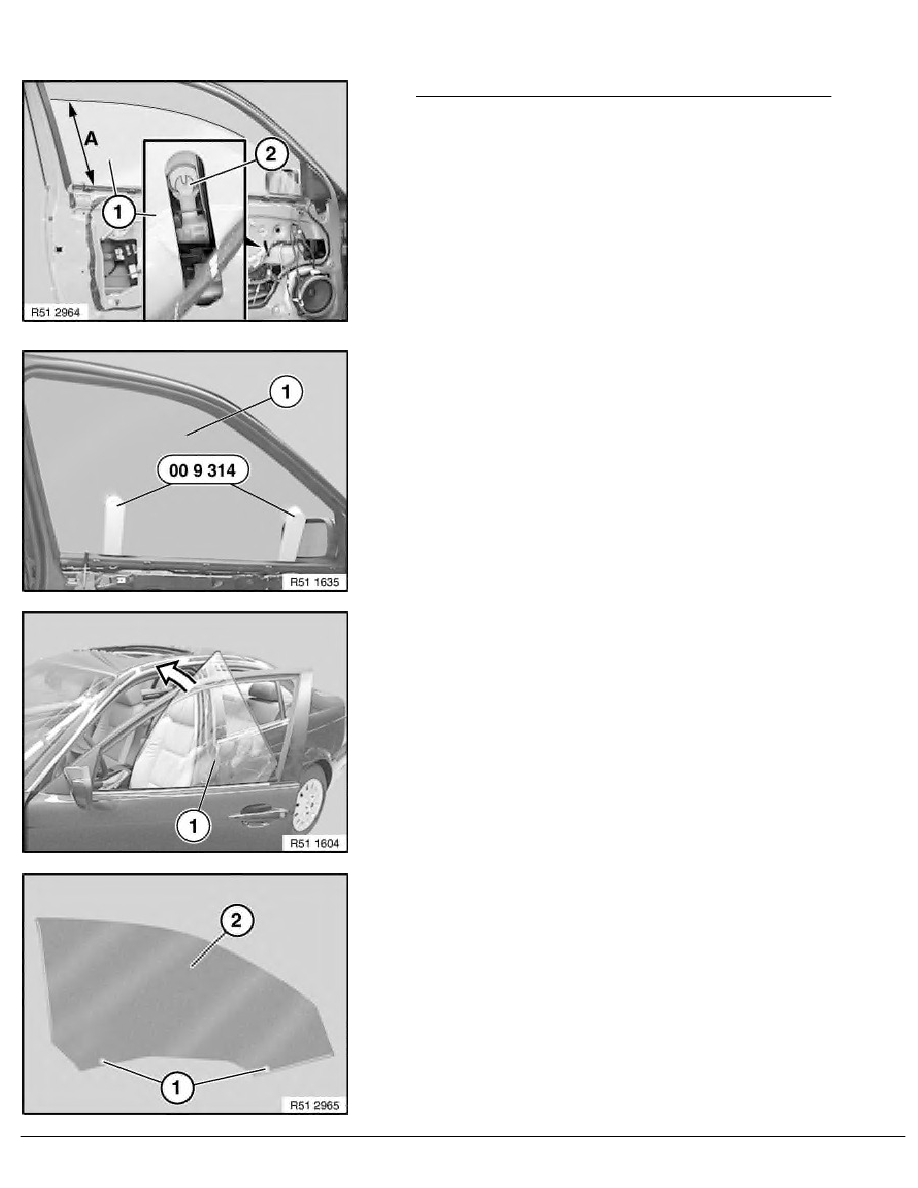 A

1

2

R51 2964

1

00 9 314

R51 1635

1

R51 1604

2

1

R51 2965