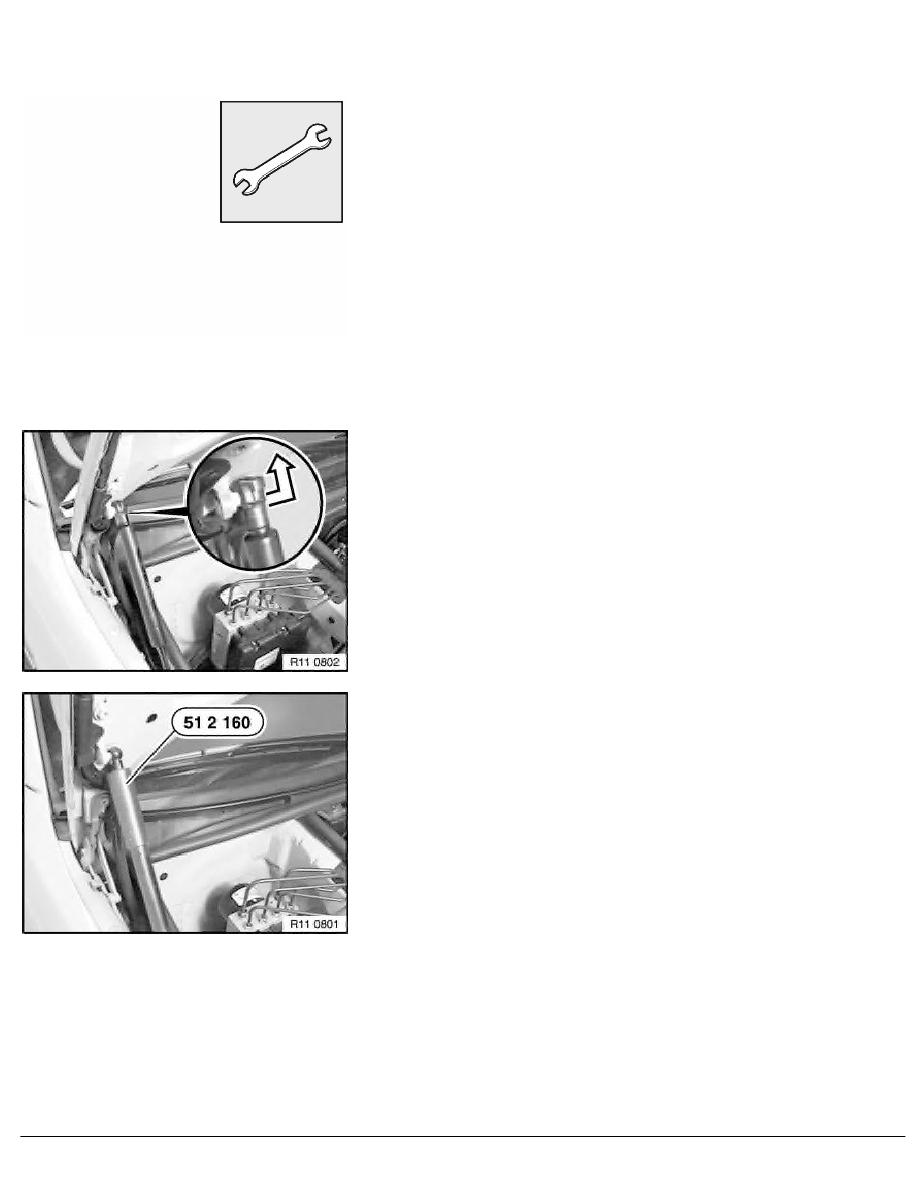 R11 0802

51 2 160

R11 0801