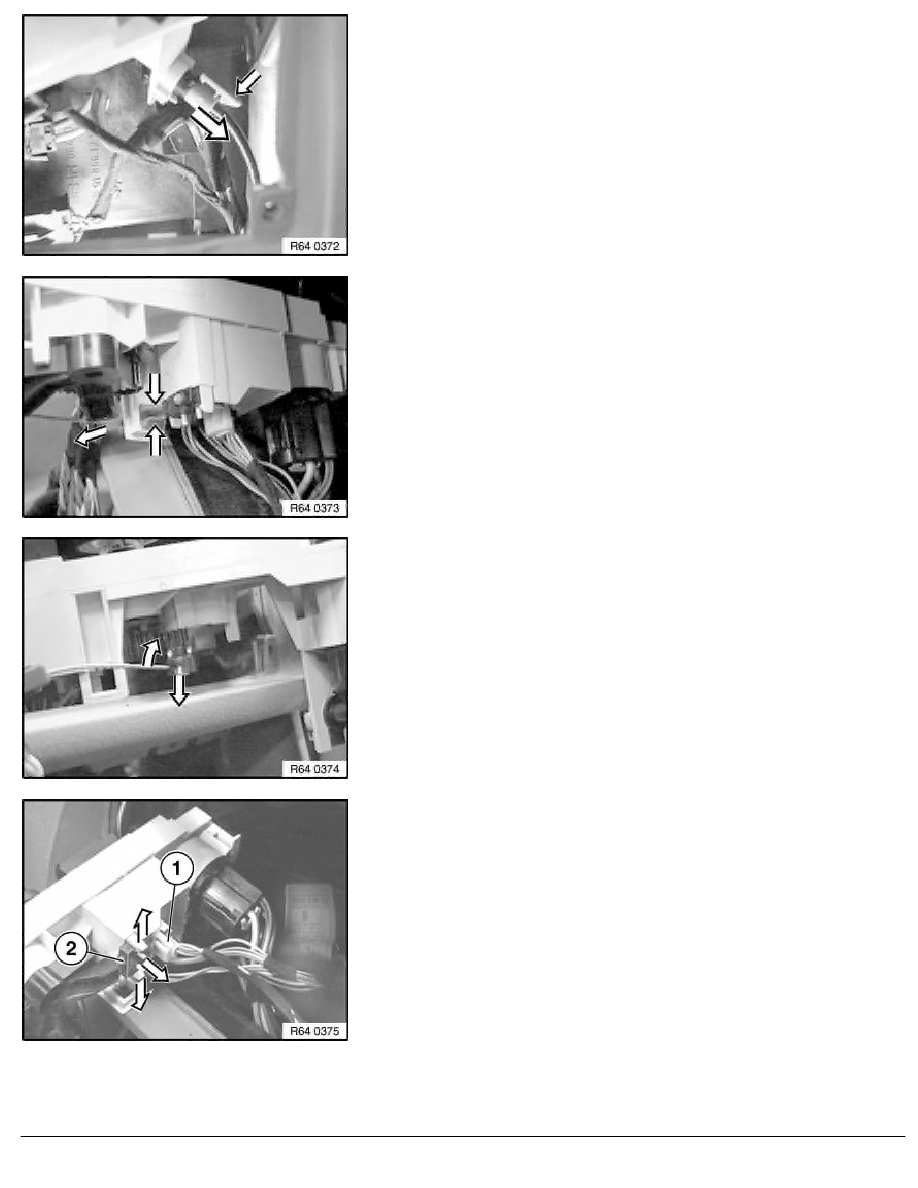 R64 0372

R64 0373

R64 0374

1
2
R64 0375