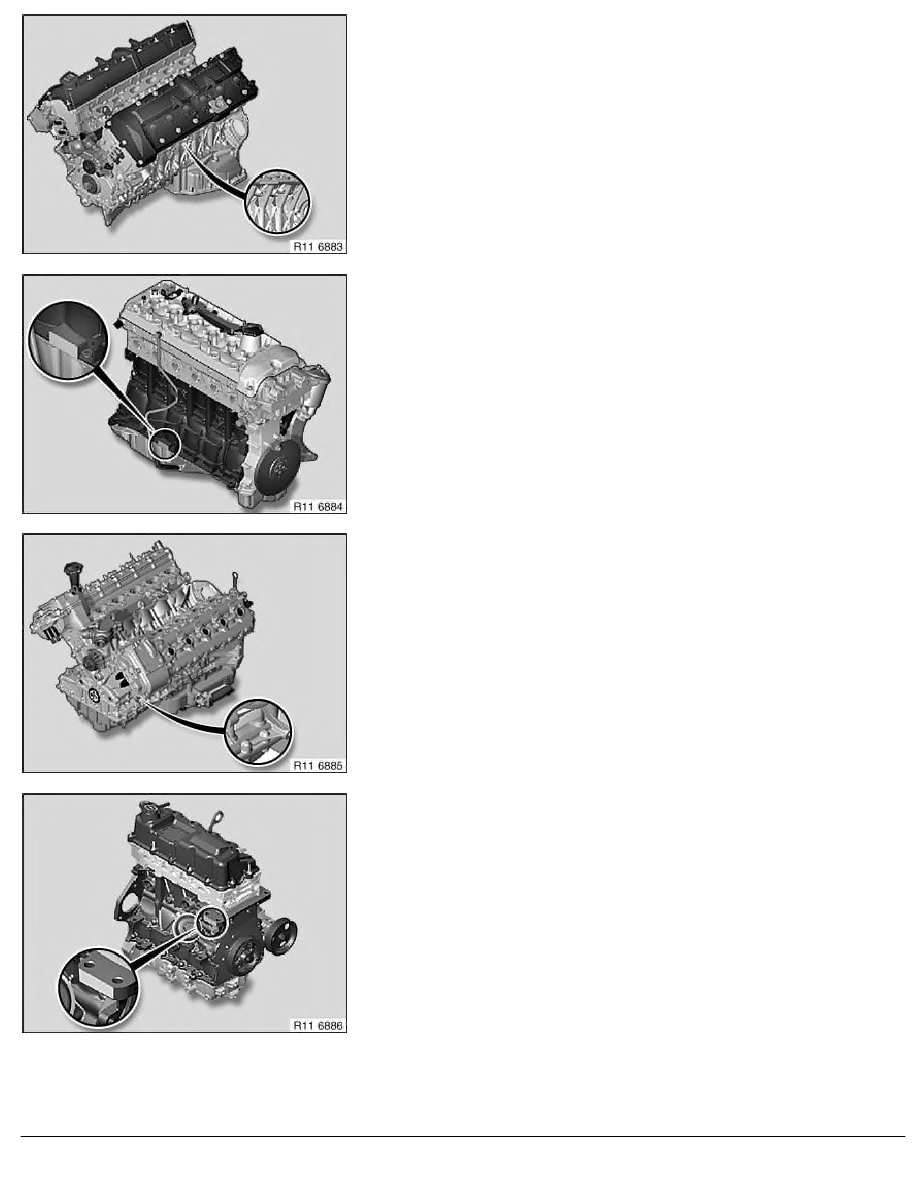 R11 6883

R11 6884

R11 6885

R11 6886