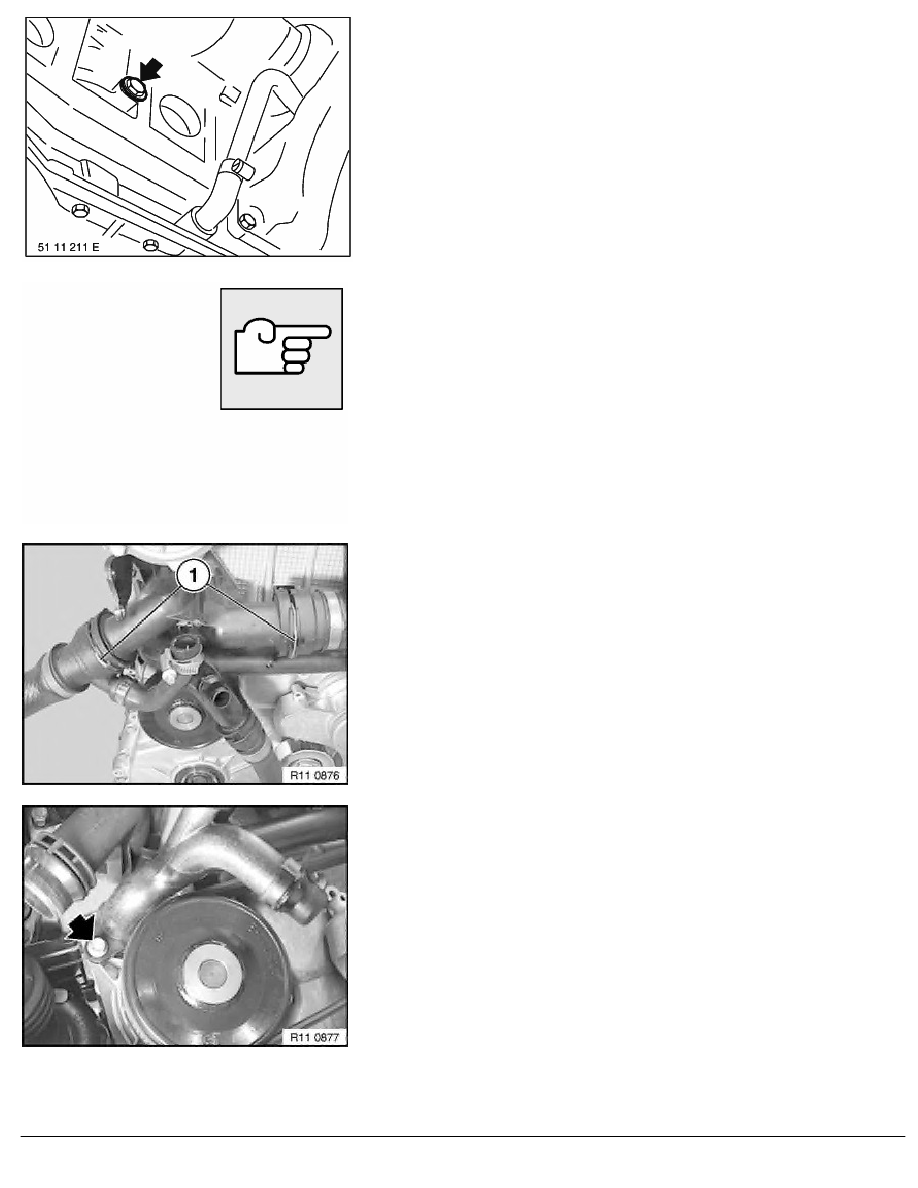 51 11 211 E

1

R11 0876

R11 0877