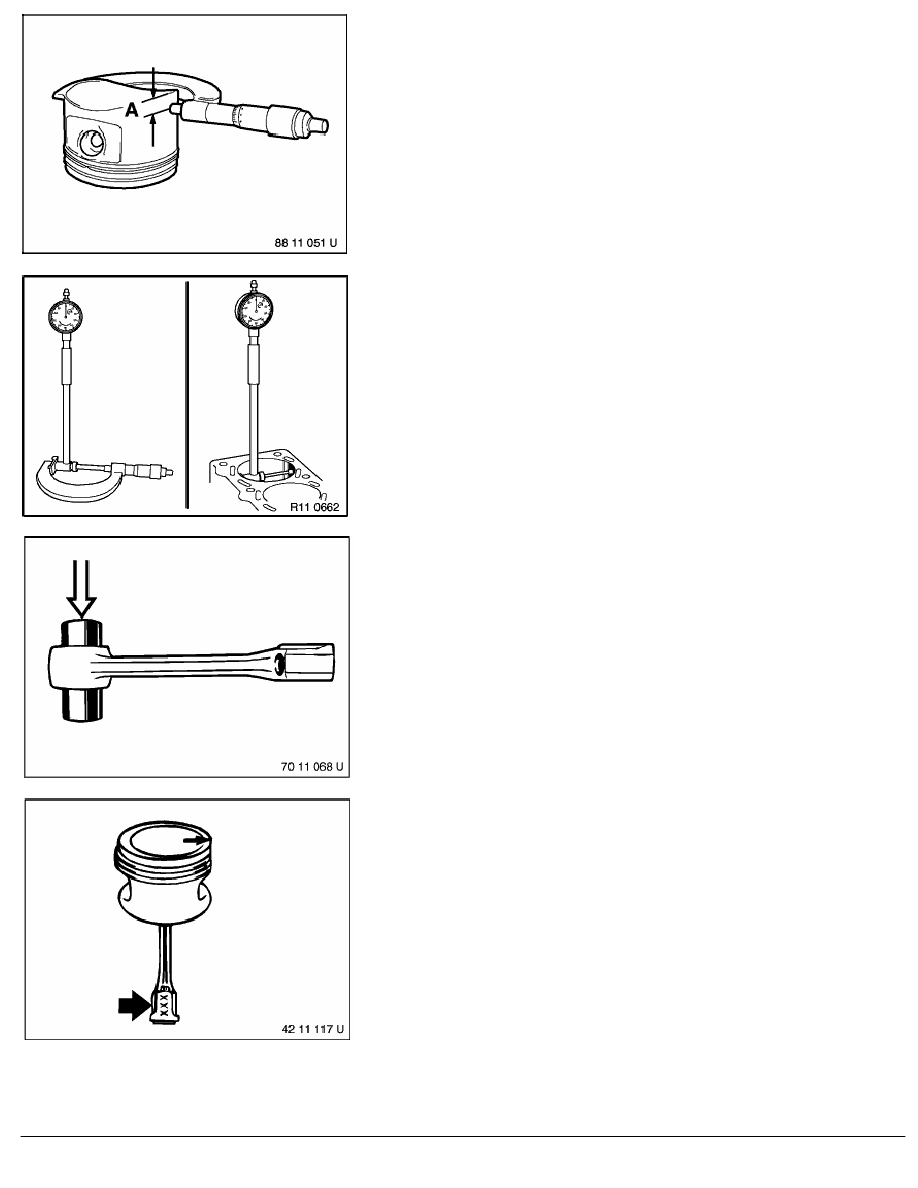 A

88 11 051 U

R11 0662

70 11 068 U

XXX

42 11 117 U