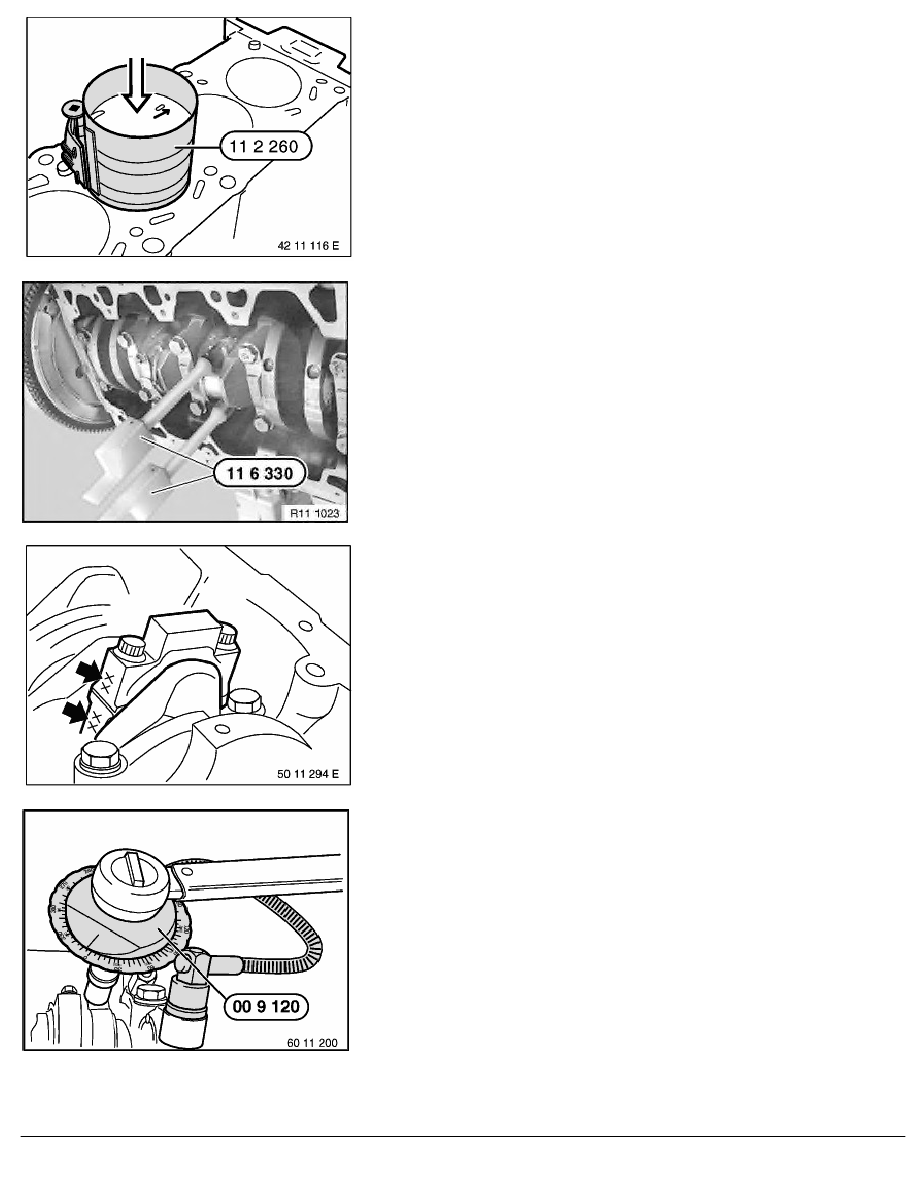 11 2 260

42 11 116 E

11 6 330

R11 1023

50 11 294 E

00 9 120

60 11 200