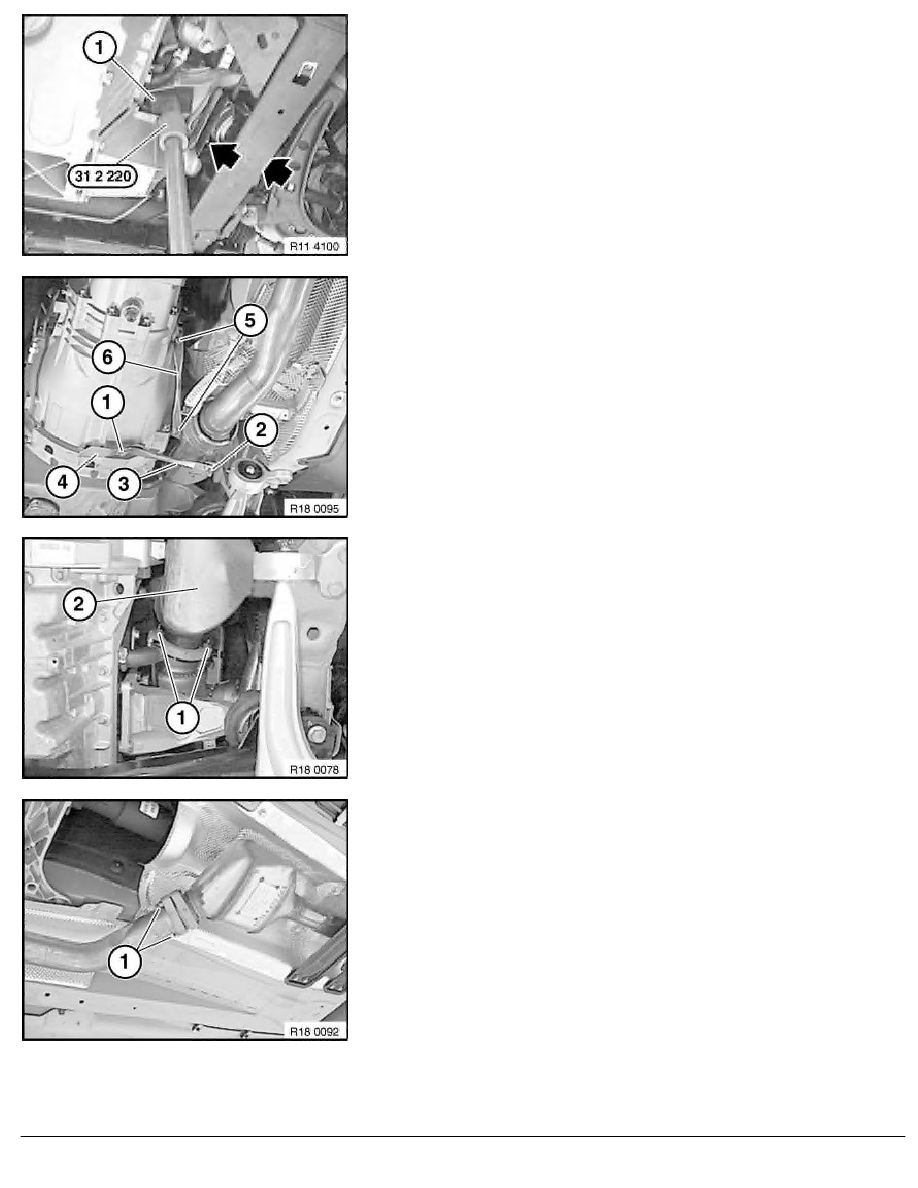 1
31 2 220
R11 4100

5
6
1
2
4
3
R18 0095

2
1
R18 0078

1
R18 0092