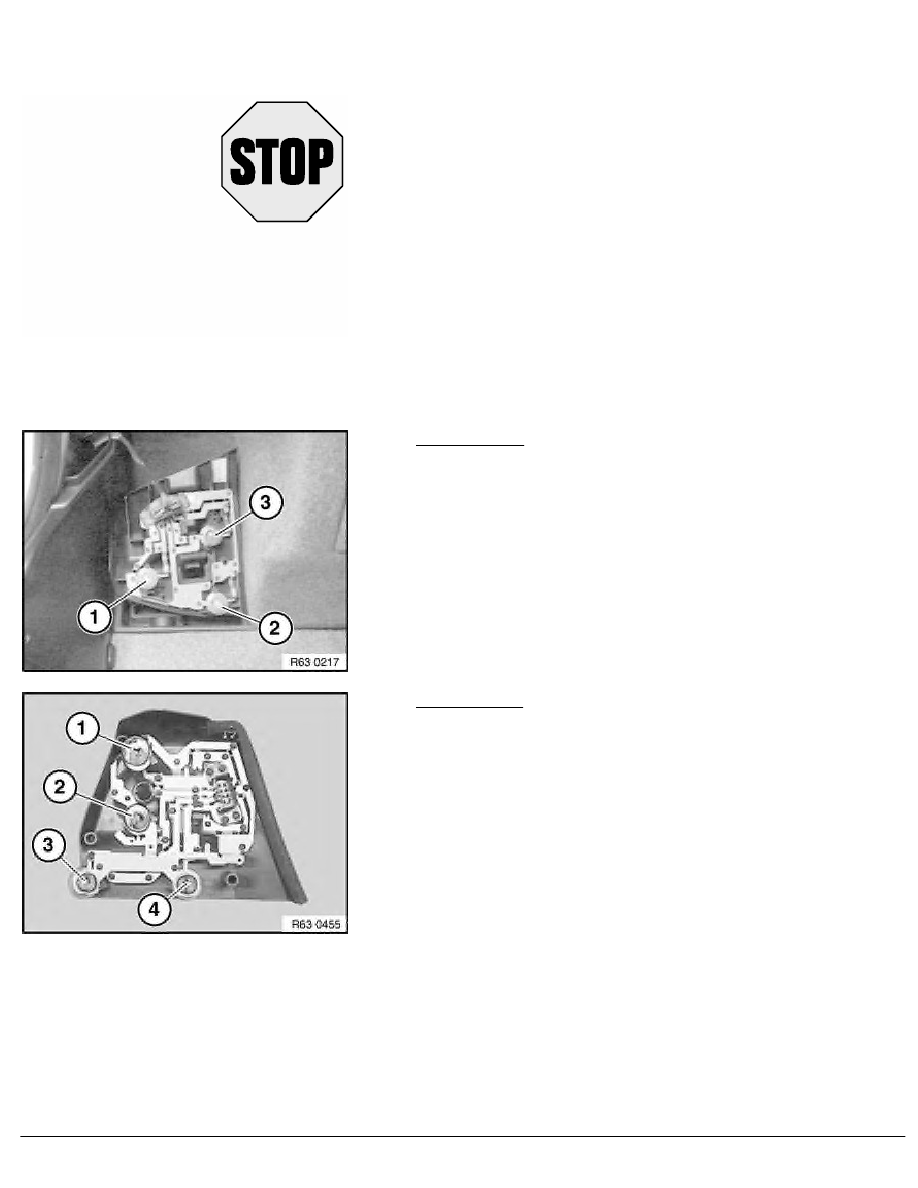 STOP

3
1
2
R63 0217

1
2
3
4
R63 0455