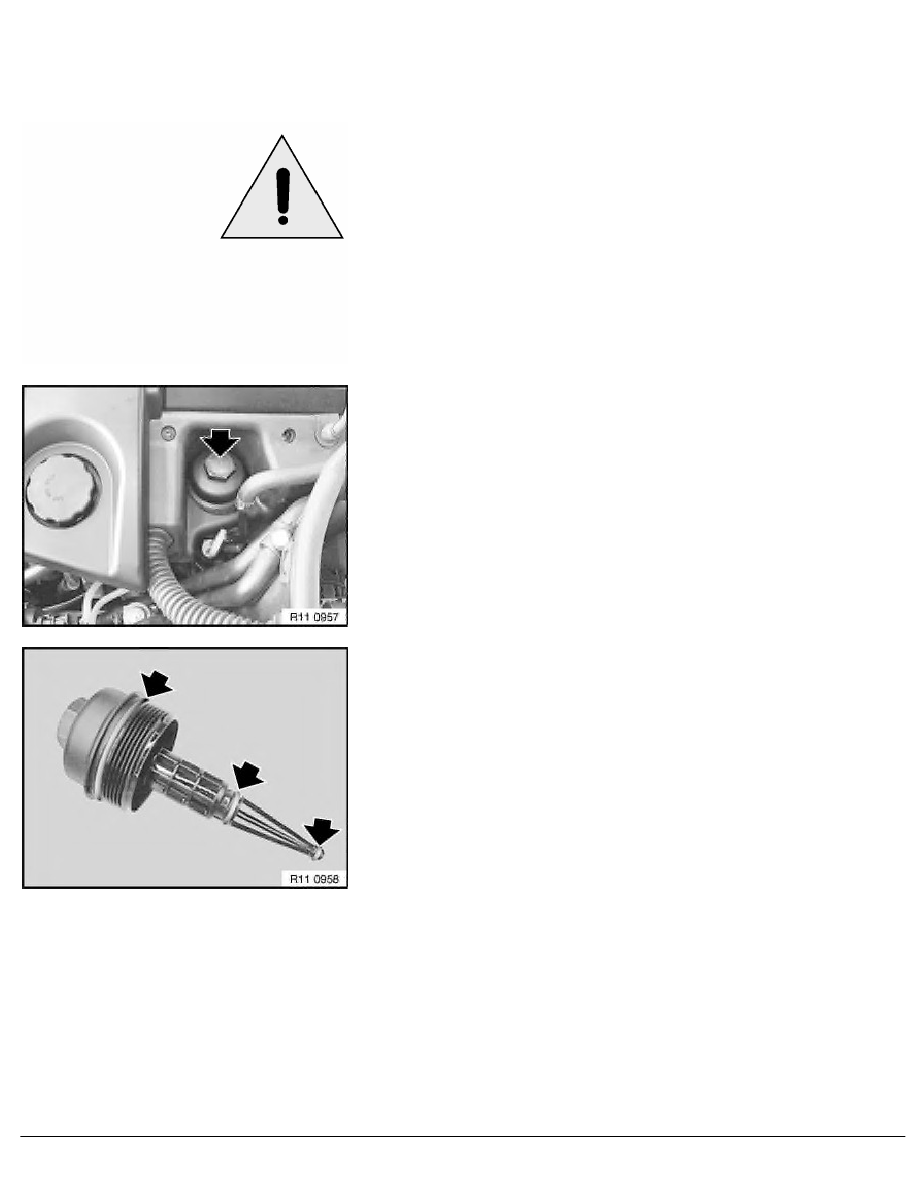 R11 0957

R11 0958