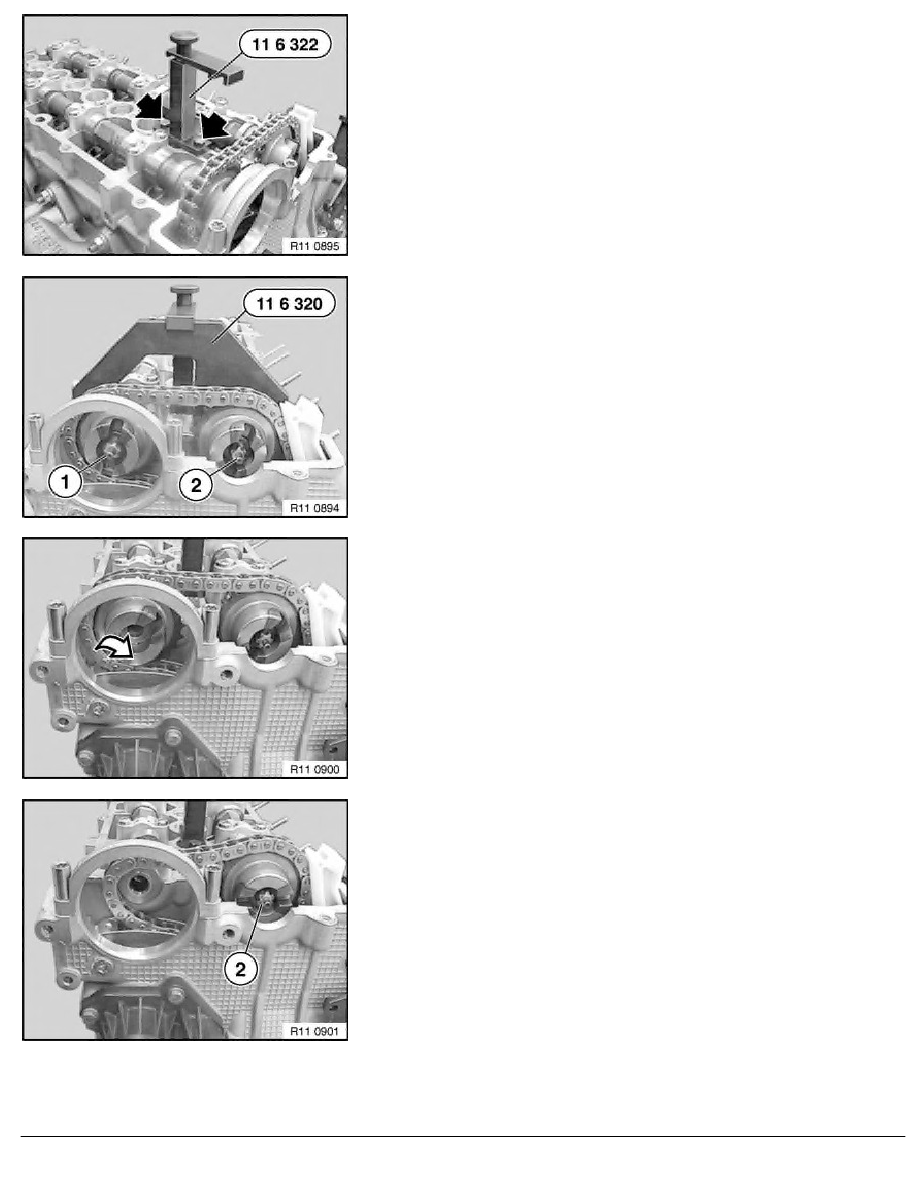 11 6 322

R11 0895

11 6 320

1

2

R11 0894

R11 0900

2

R11 0901