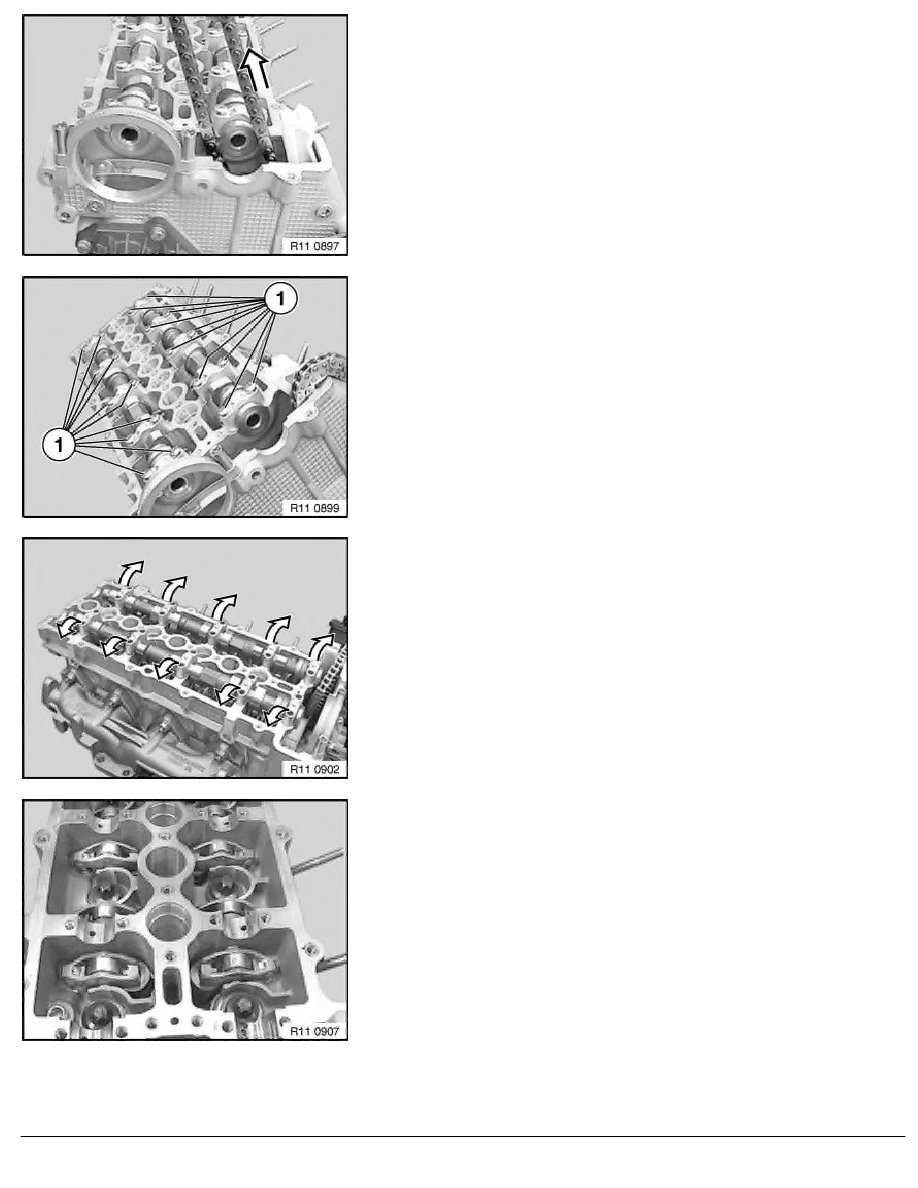 R11 0897

1

1

R11 0899

R11 0902

R11 0907