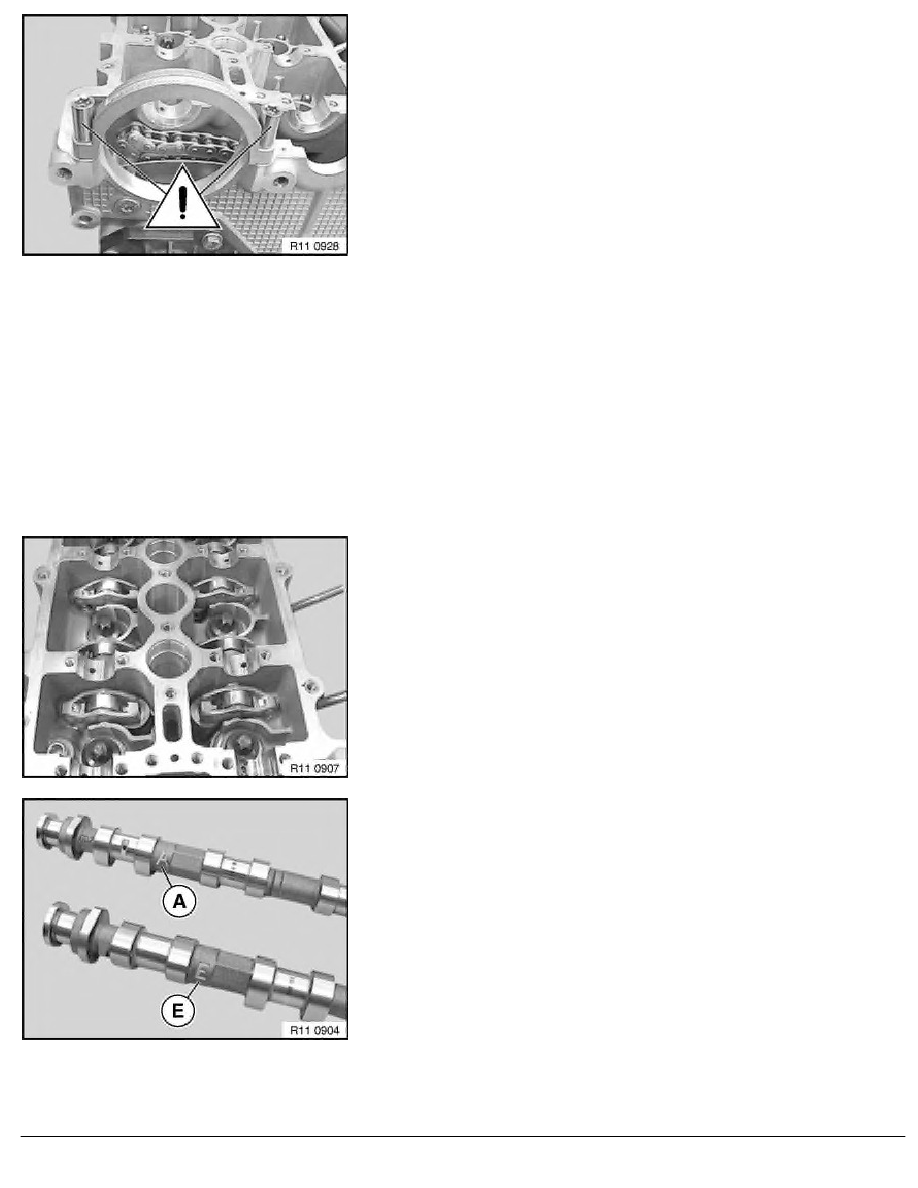 R11 0928

R11 0907

A

E

R11 0904