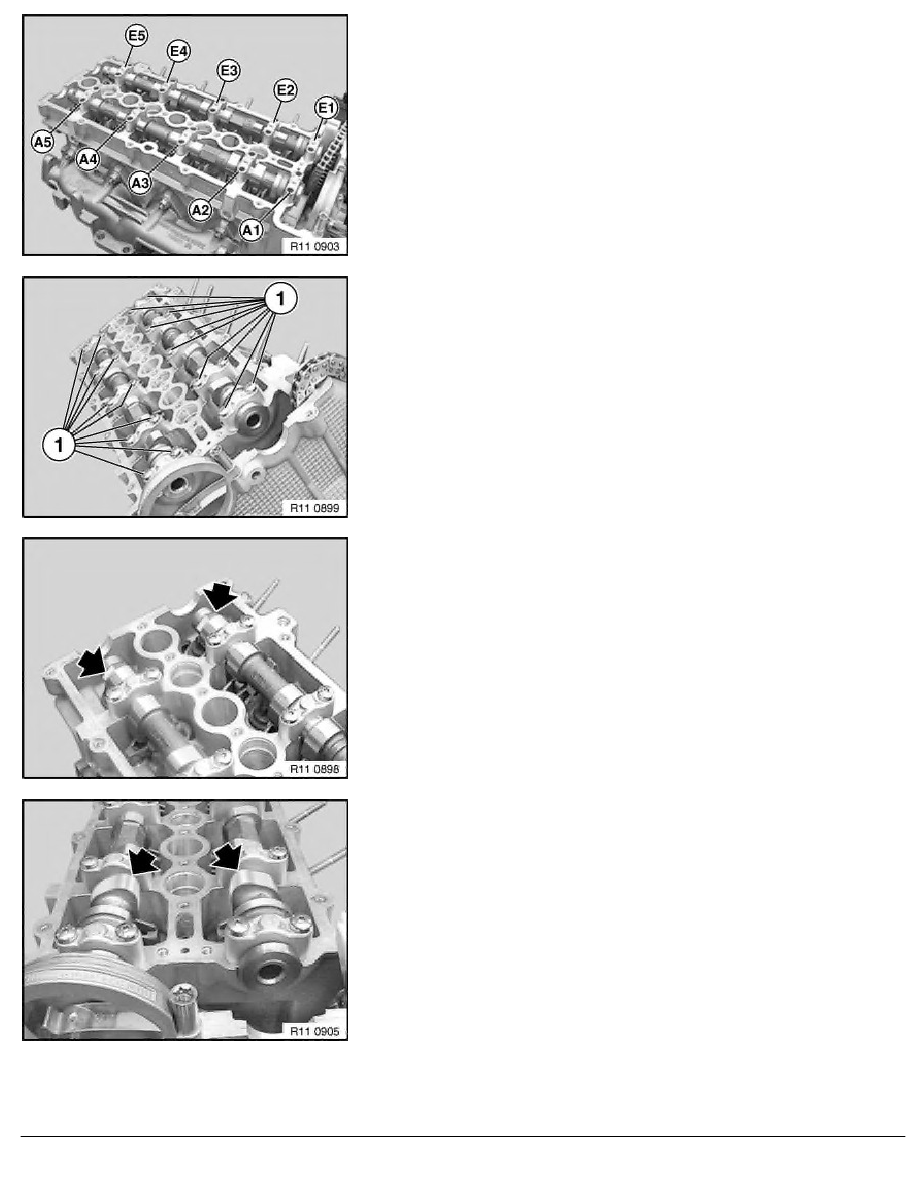 E5
E4
E3
E2
E1
A5
A4
A3
A2
A1
R11 0903

1
1
R11 0899

R11 0898

R11 0905