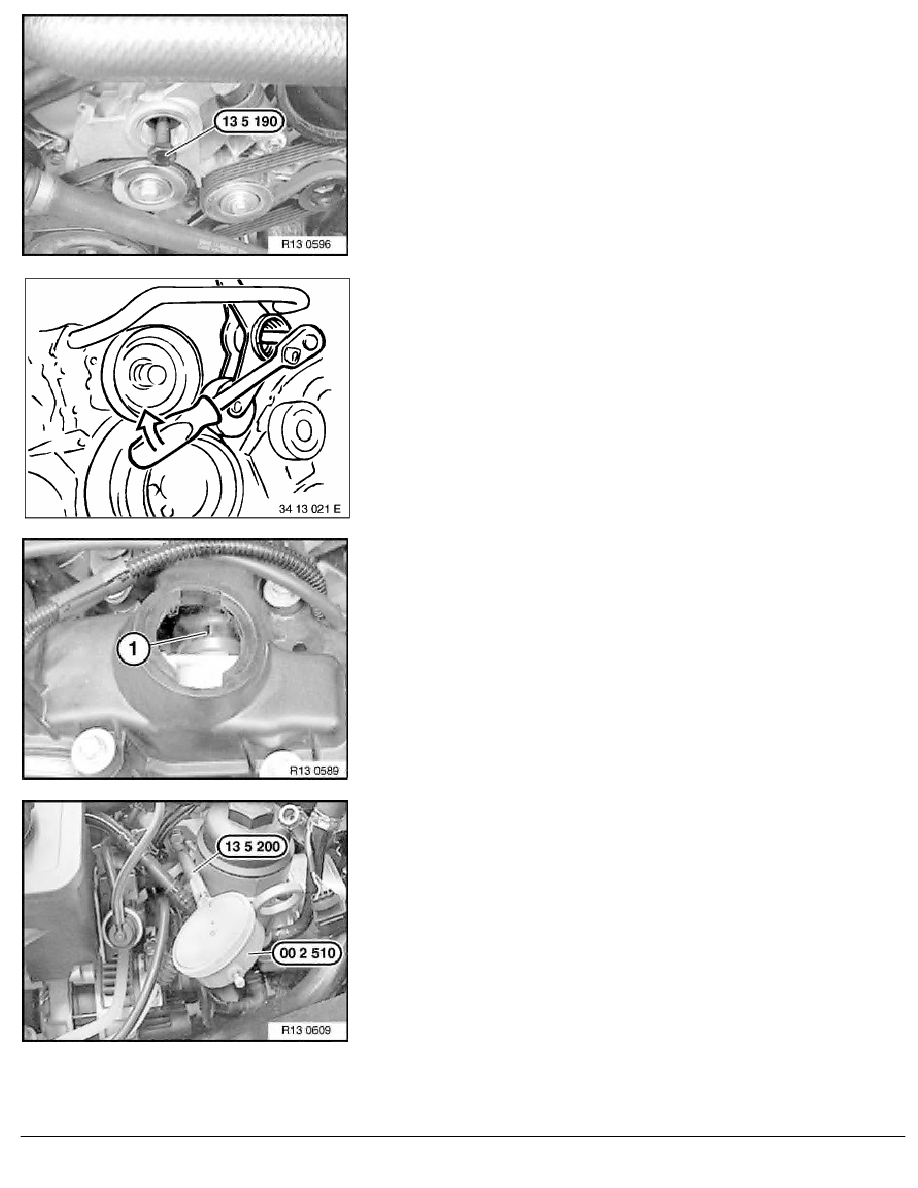 13 5 190

R13 0596

34 13 021 E

1

R13 0589

13 5 200

00 2 510

R13 0609