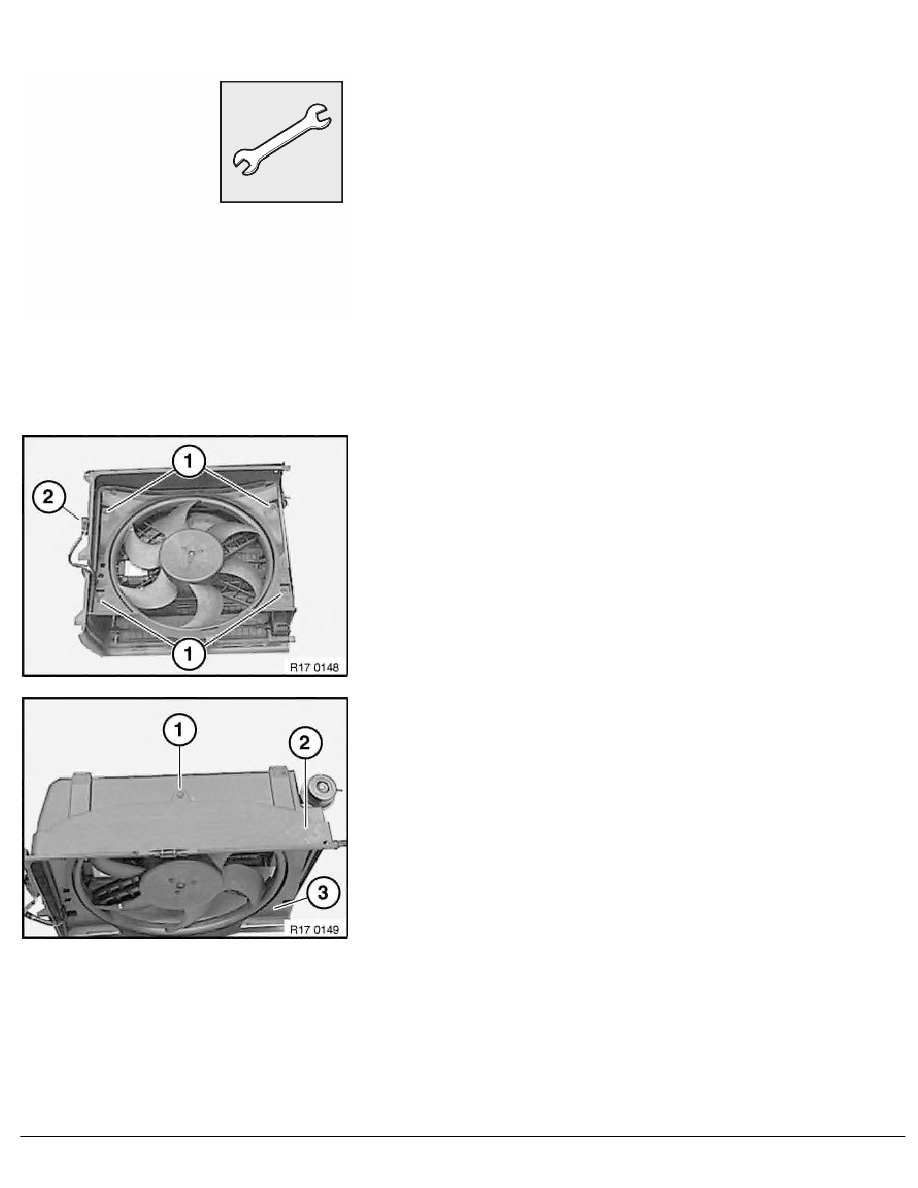 1
2
1
R17 0148

1
2
3
R17 0149