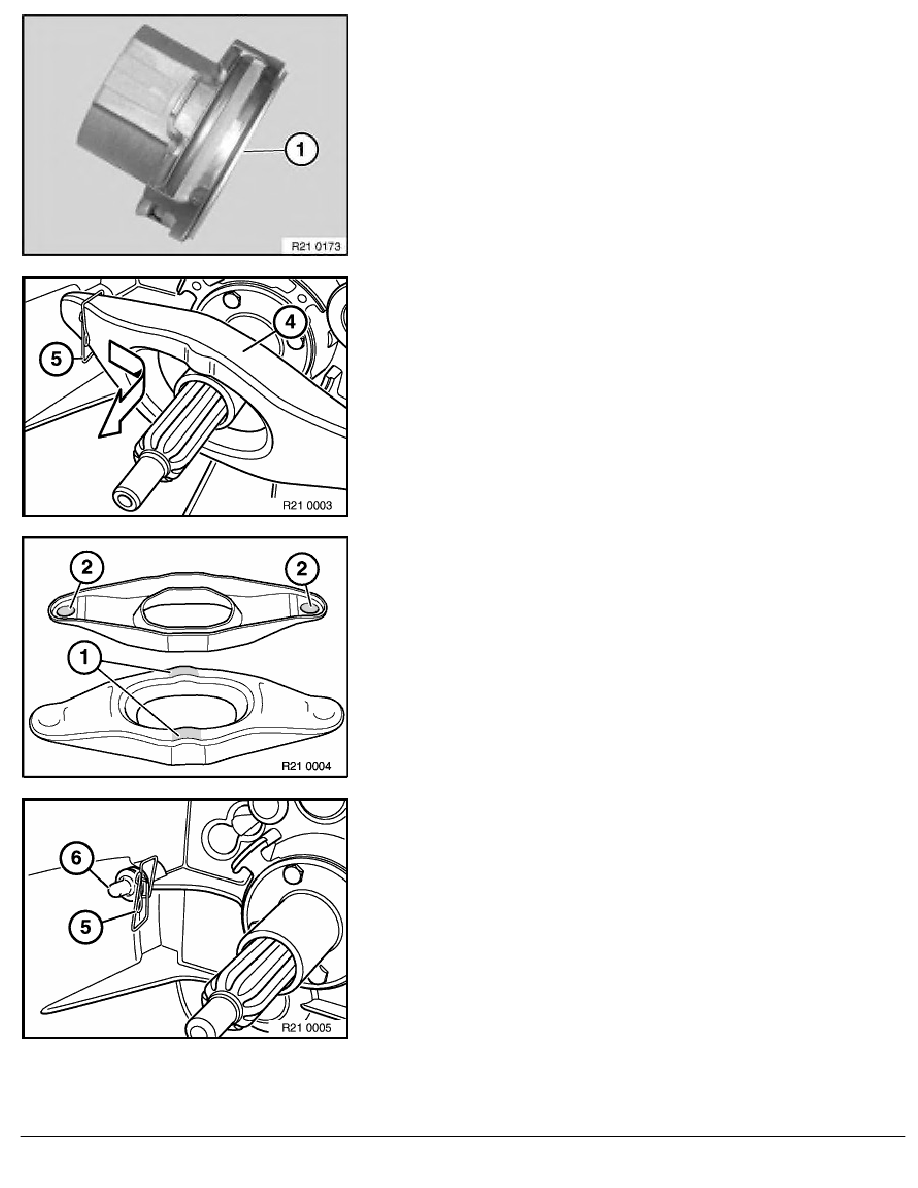 1

R21 0173

4

5

R21 0003

2

2

1

R21 0004

6

5

R21 0005