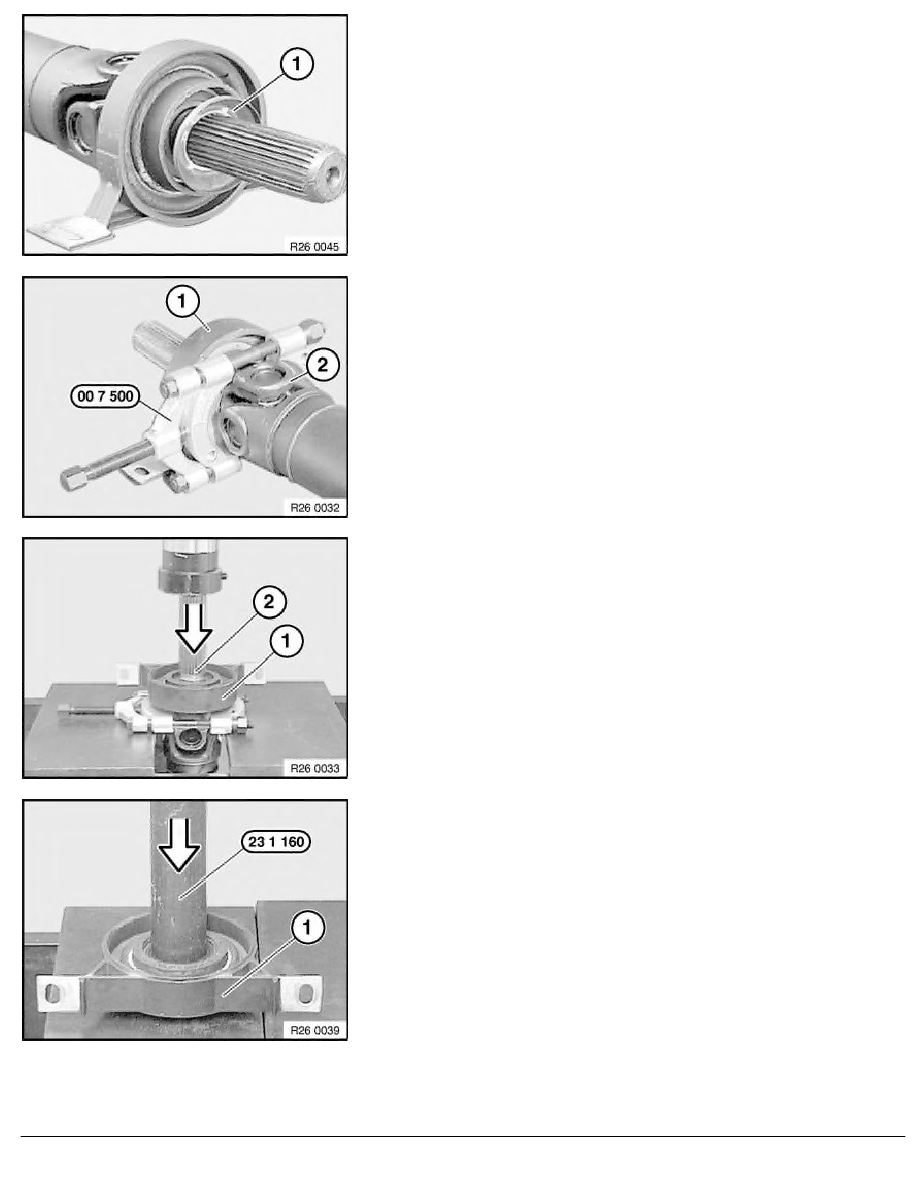 1

R26 0045

1

2

00 7 500

R26 0032

2

1

R26 0033

23 1 160

1

R26 0039