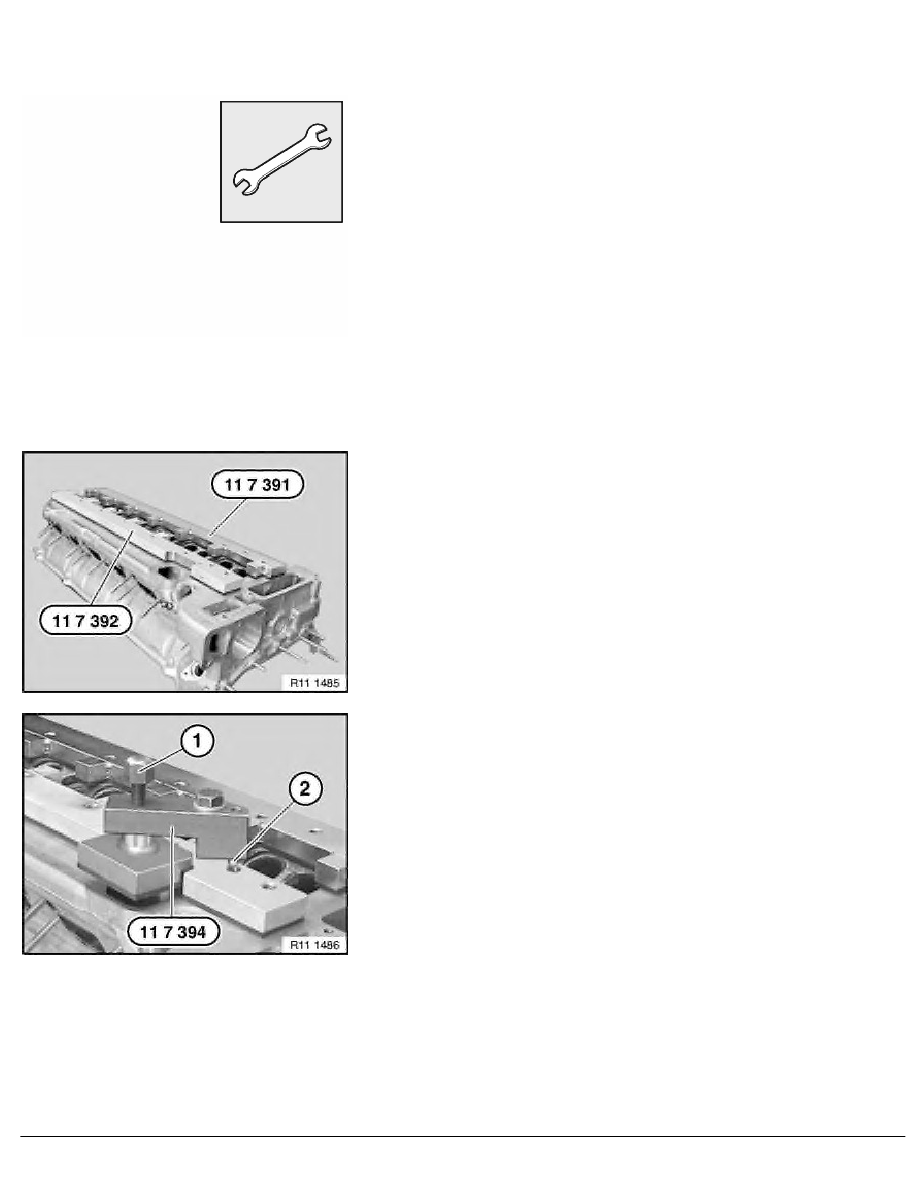 11 7 391

11 7 392

R11 1485

1

2

11 7 394

R11 1486