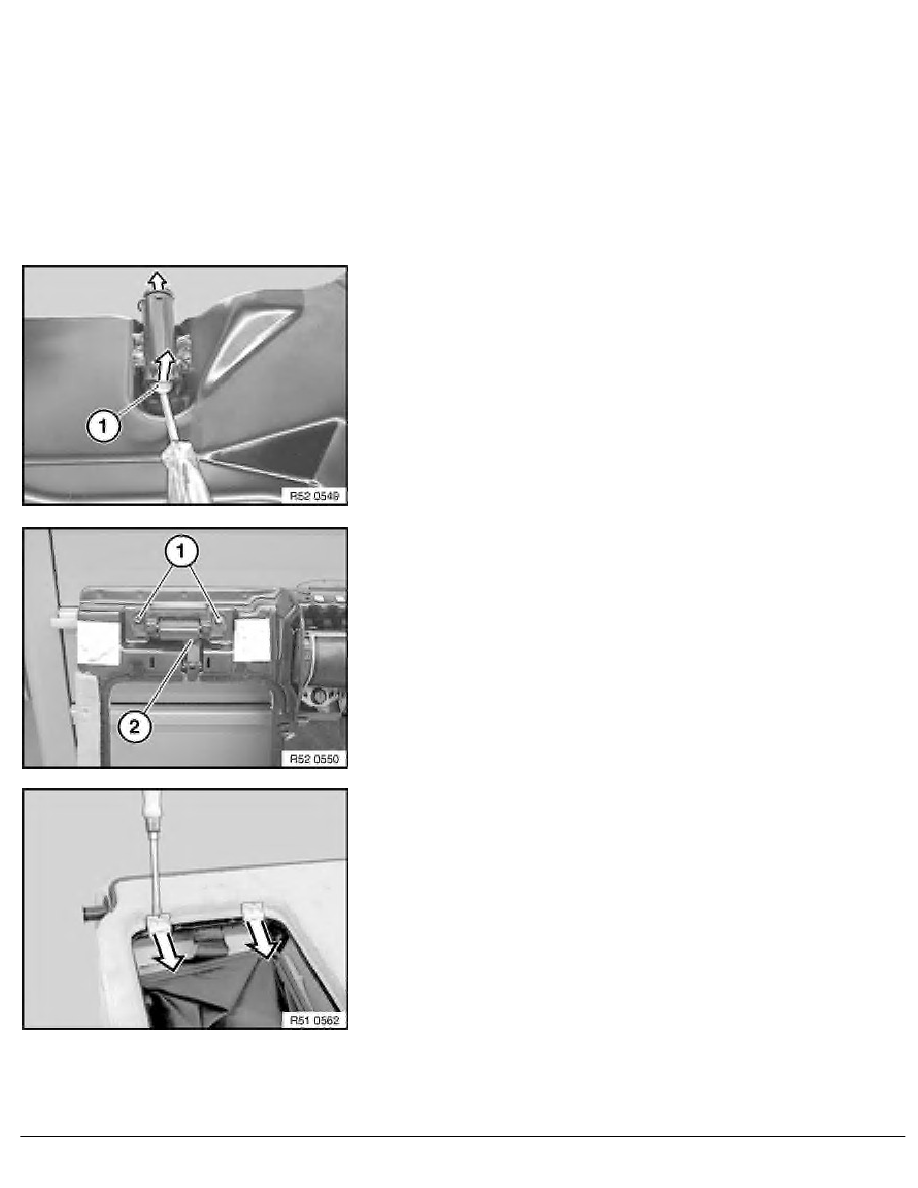 1

R52 0549

1

2

R52 0550

R51 0562