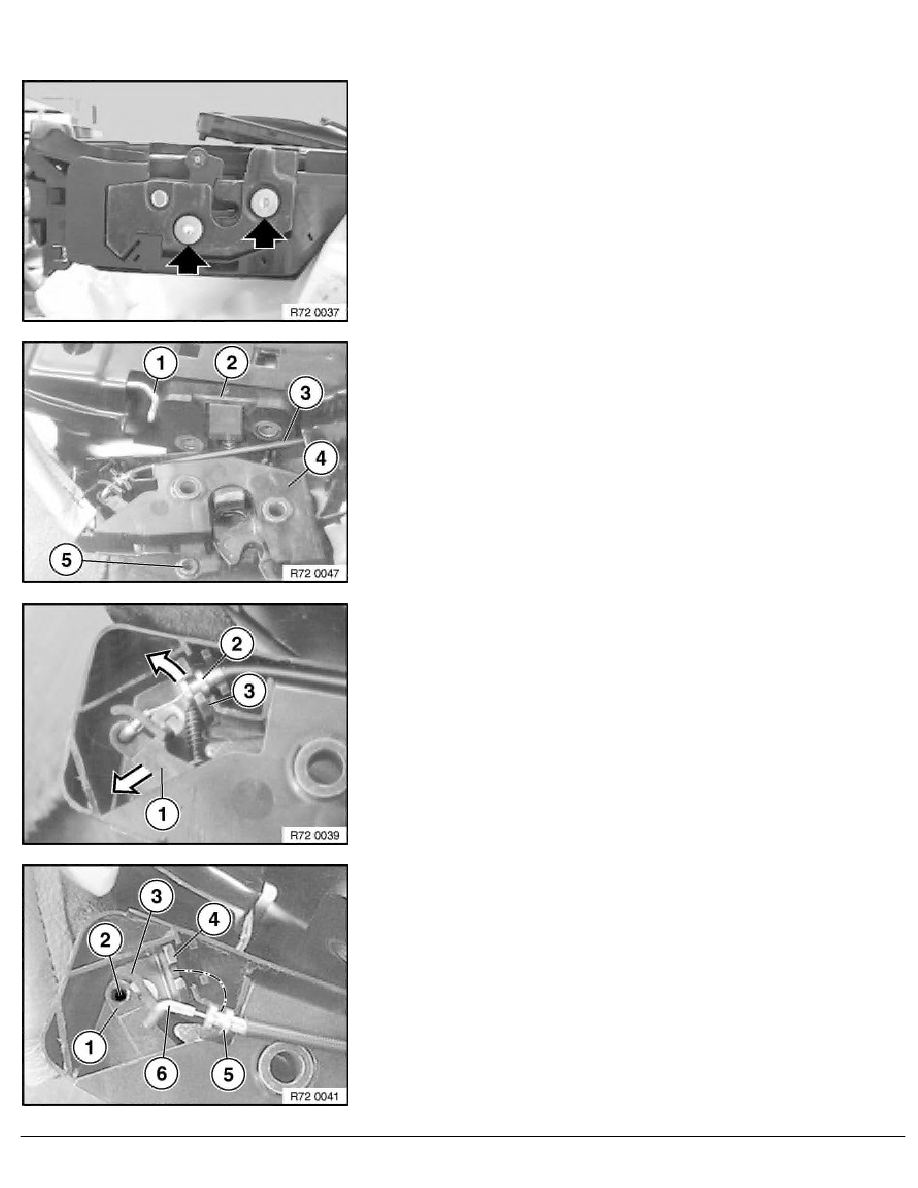 R72 0037

1
2
3
4
5
R72 0047

2
3
1
R72 0039

3
4
2
1
6
5
R72 0041