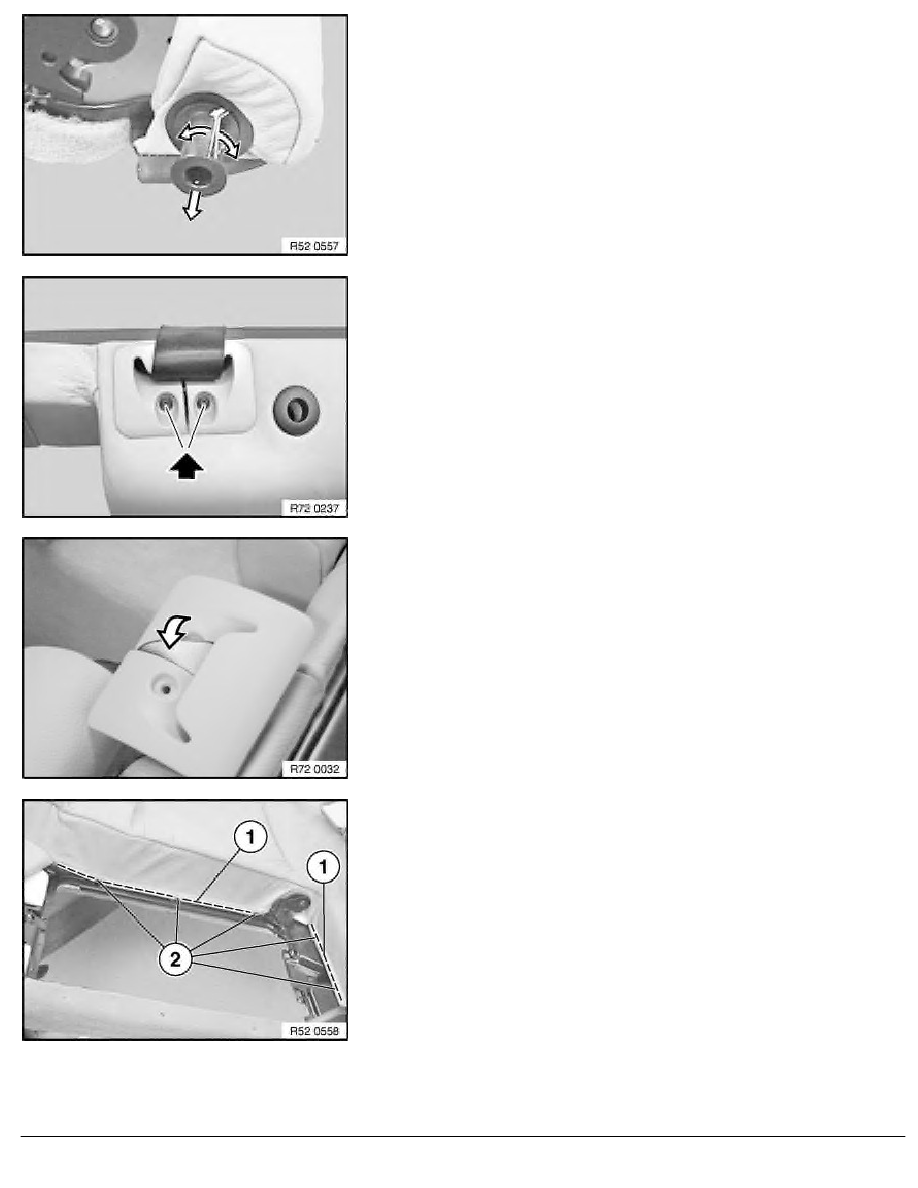 R52 0557

R72 0237

R72 0032

1
1
2
R52 0558