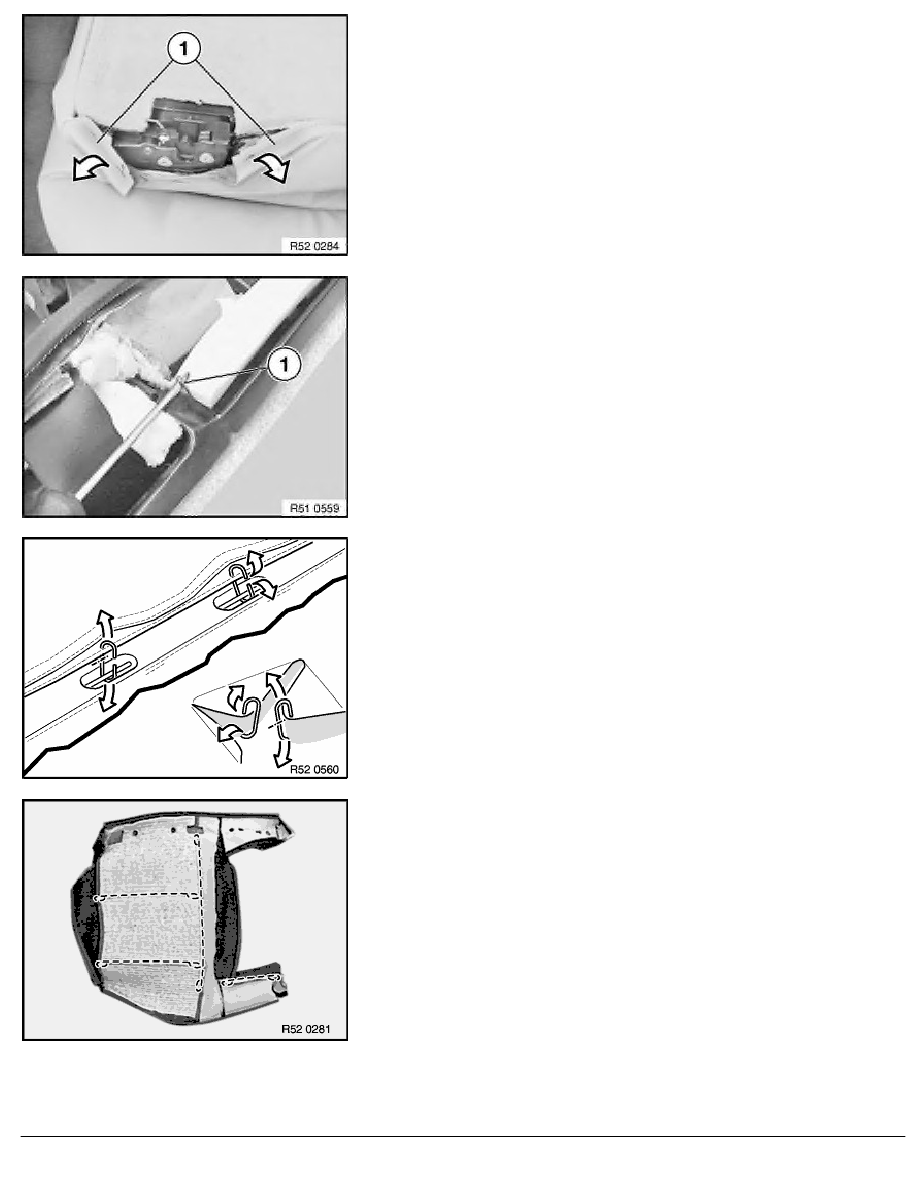 1

R52 0284

1

R51 0559

R52 0560

R52 0281