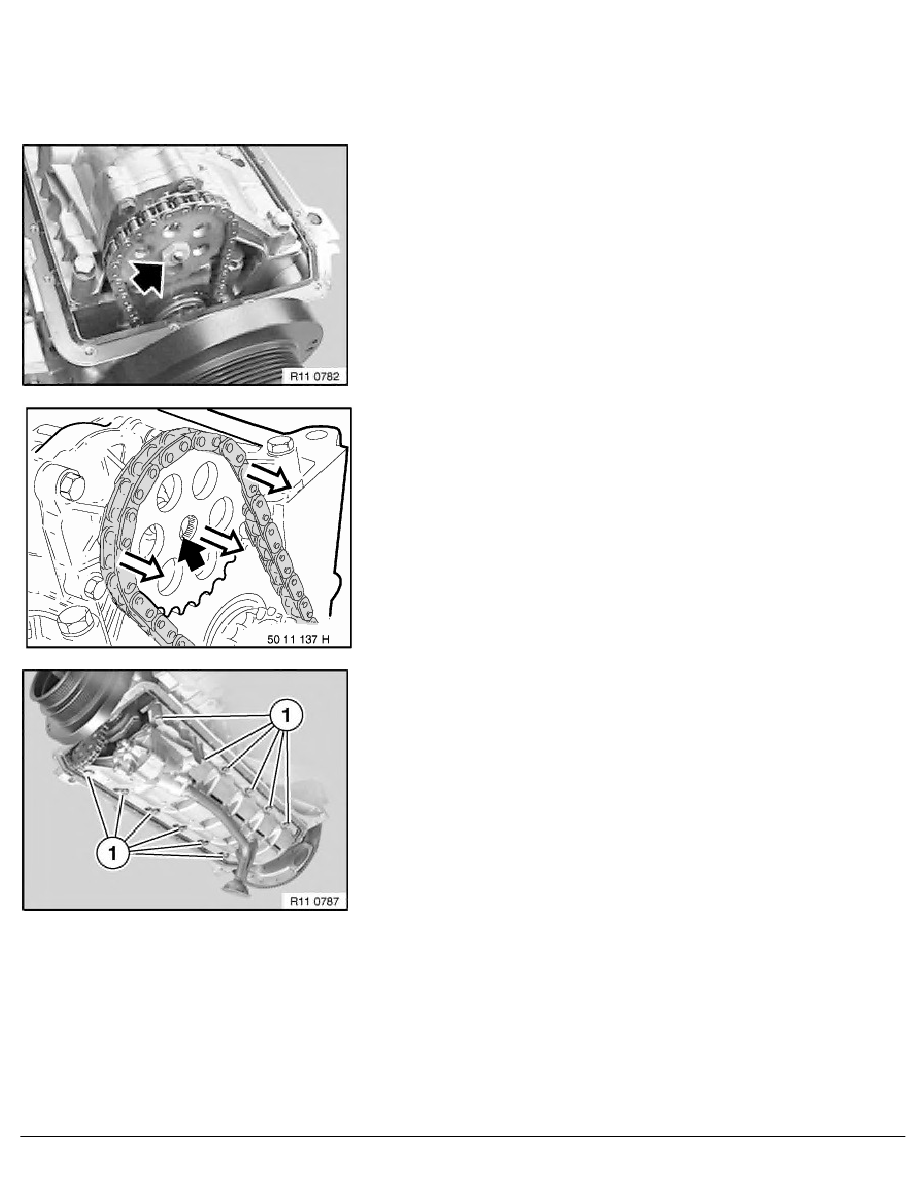 R11 0782

50 11 137 H

1

1

R11 0787