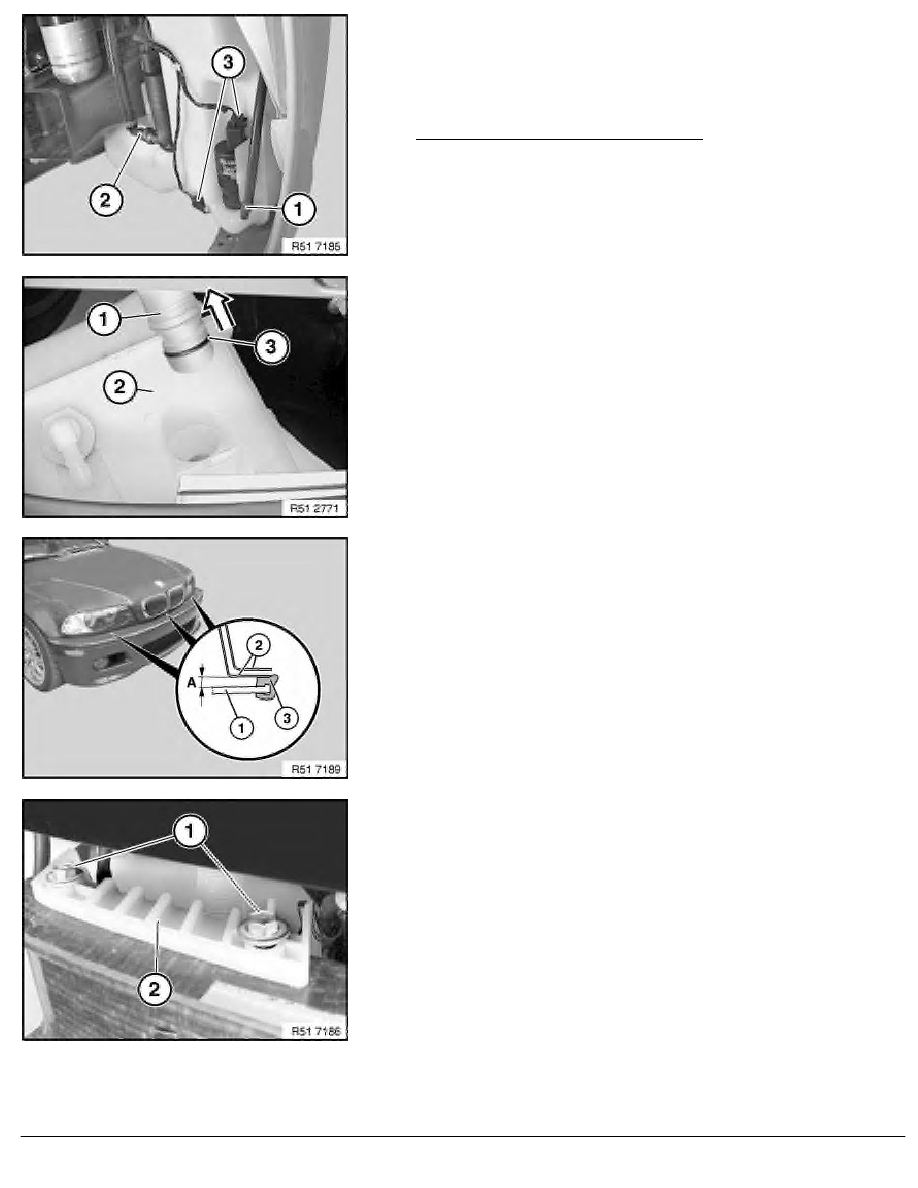 3
2
1
R51 7185

1
3
2
R51 2771

2
A
1
3
R51 7189

1
2
R51 7186