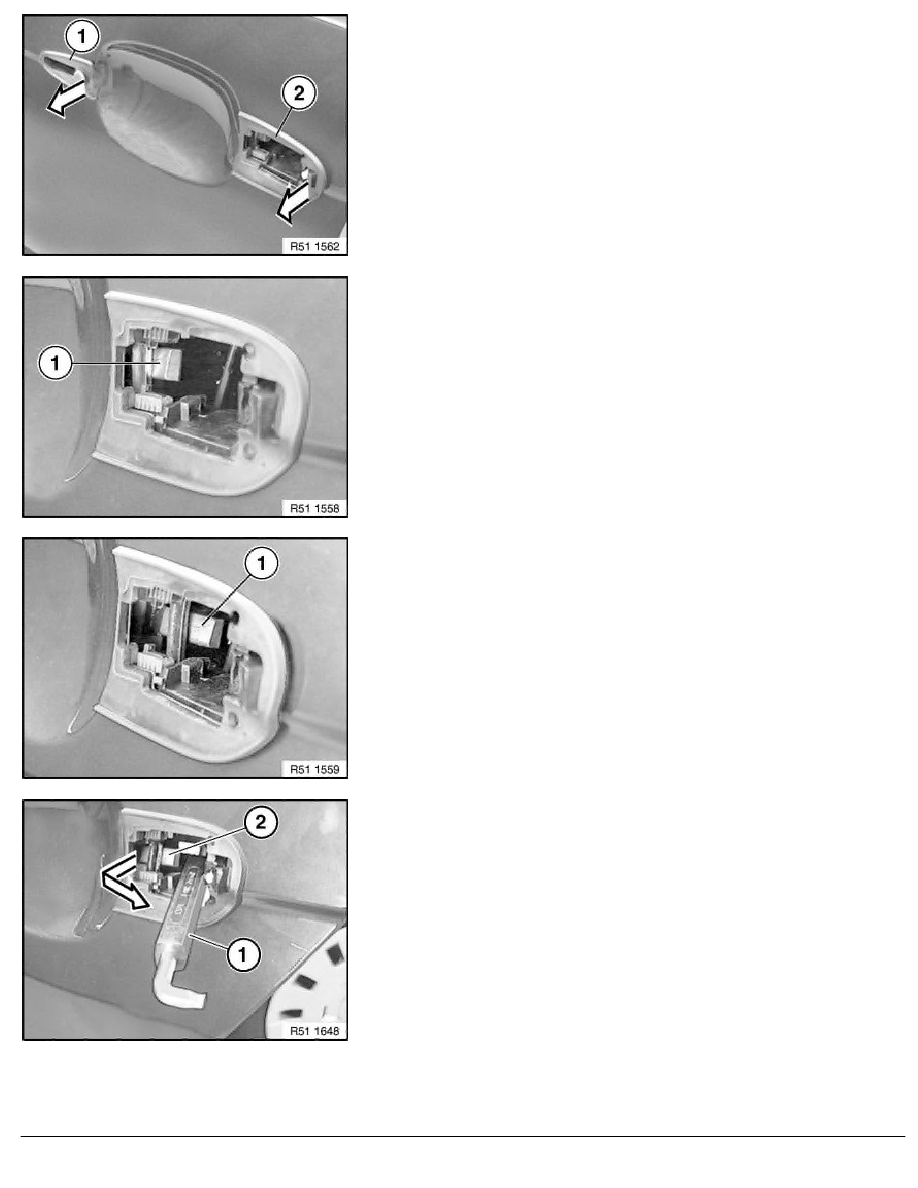 1
2
R51 1562

1
R51 1558

1
R51 1559

2
1
R51 1648