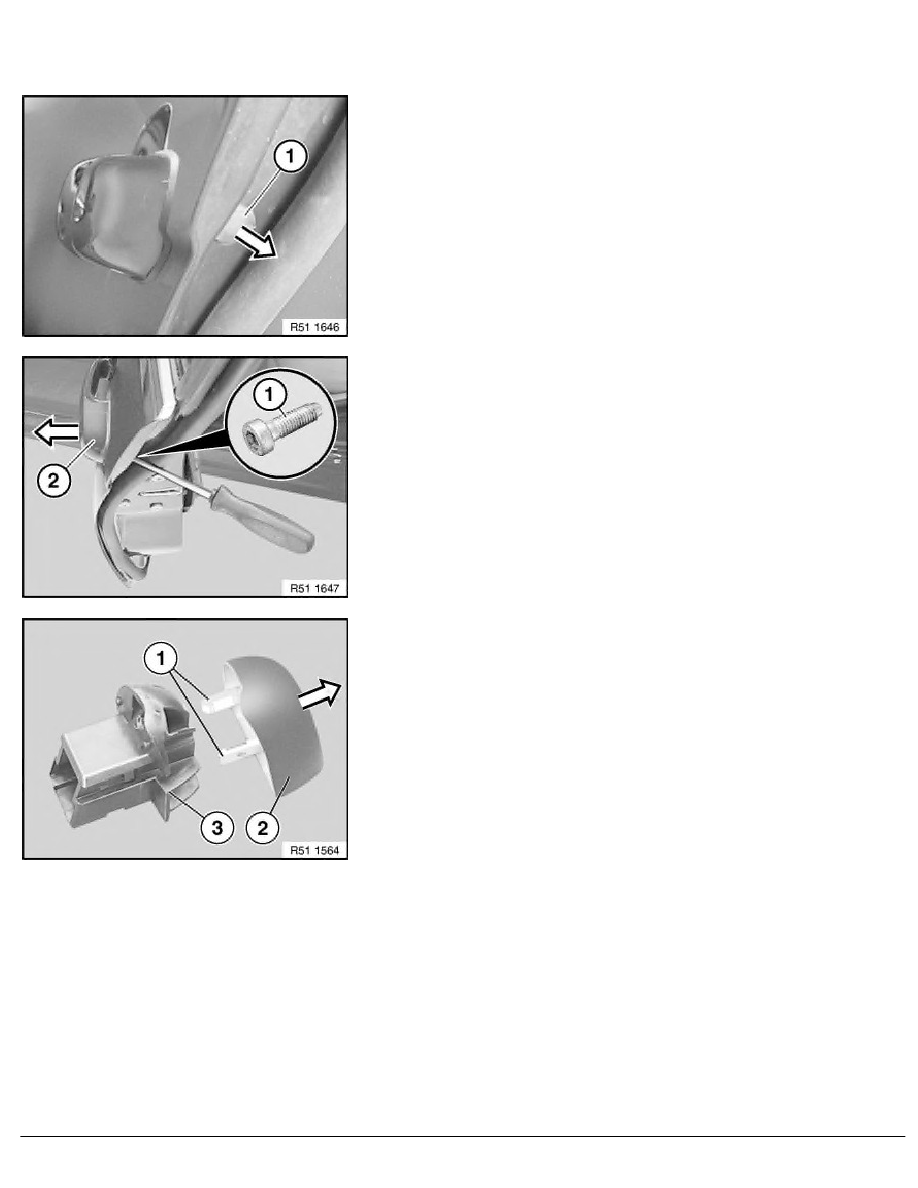 1
R51 1646

1
2
R51 1647

1
3
2
R51 1564