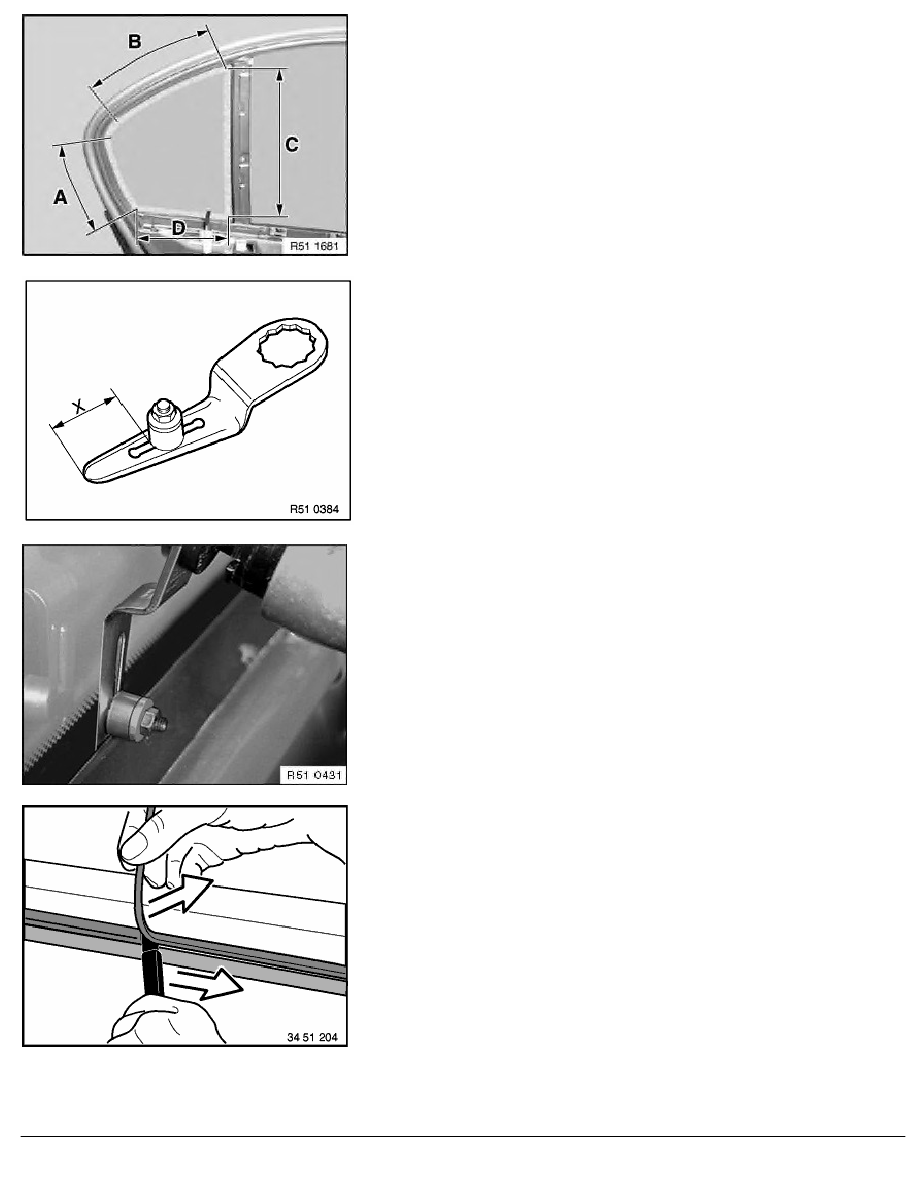 B
C
A
D
R51 1681

X
R51 0384

R51 0431

34 51 204