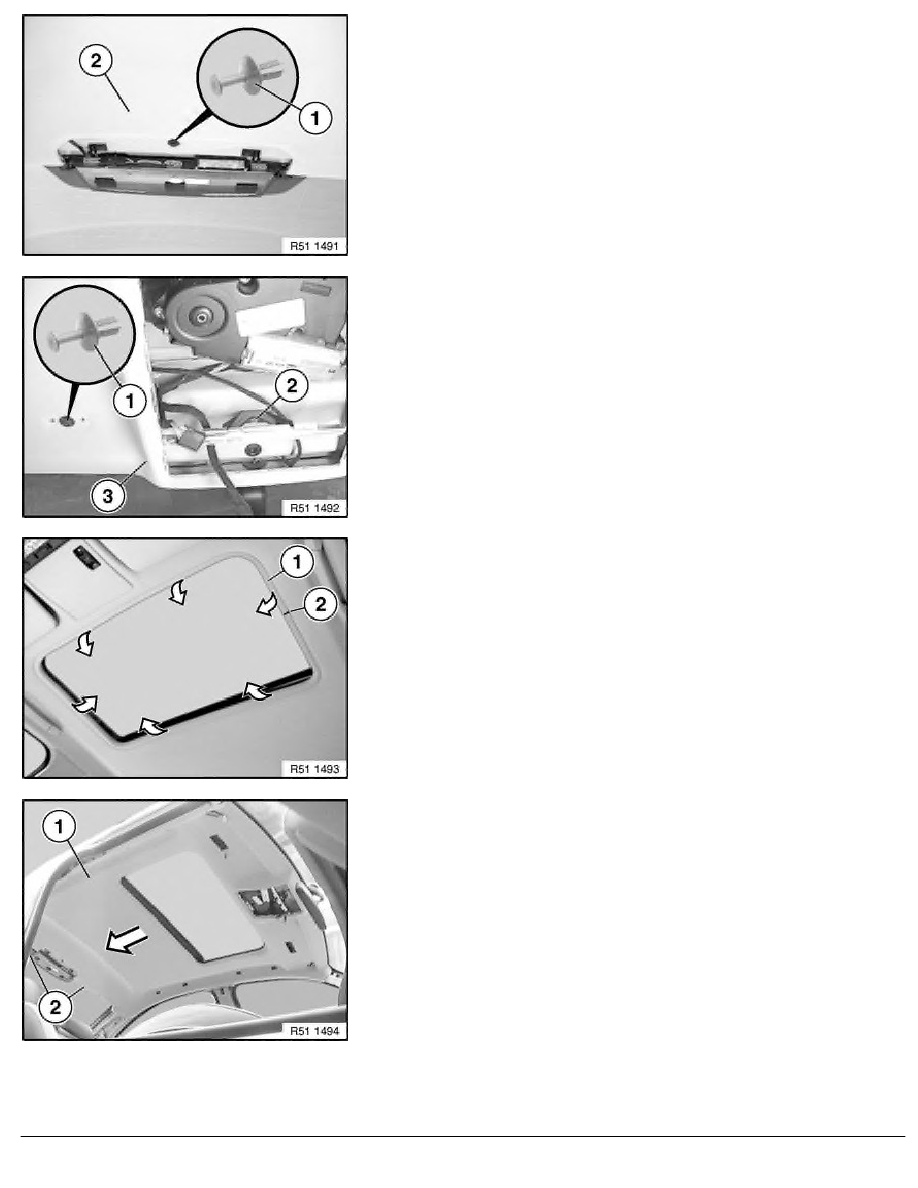 2
1
R51 1491

1
2
3
R51 1492

1
2
R51 1493

1
2
R51 1494