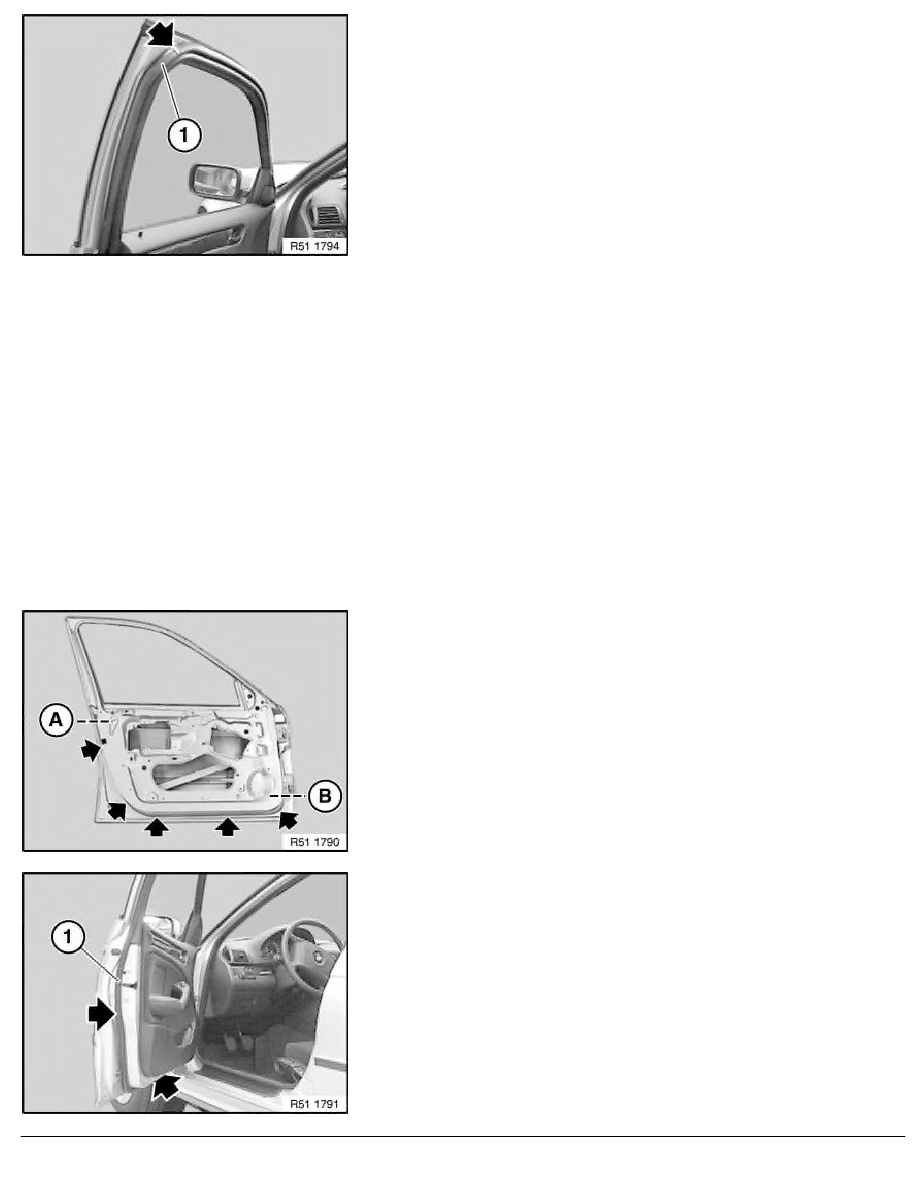 1

R51 1794

A

B

R51 1790

1

R51 1791