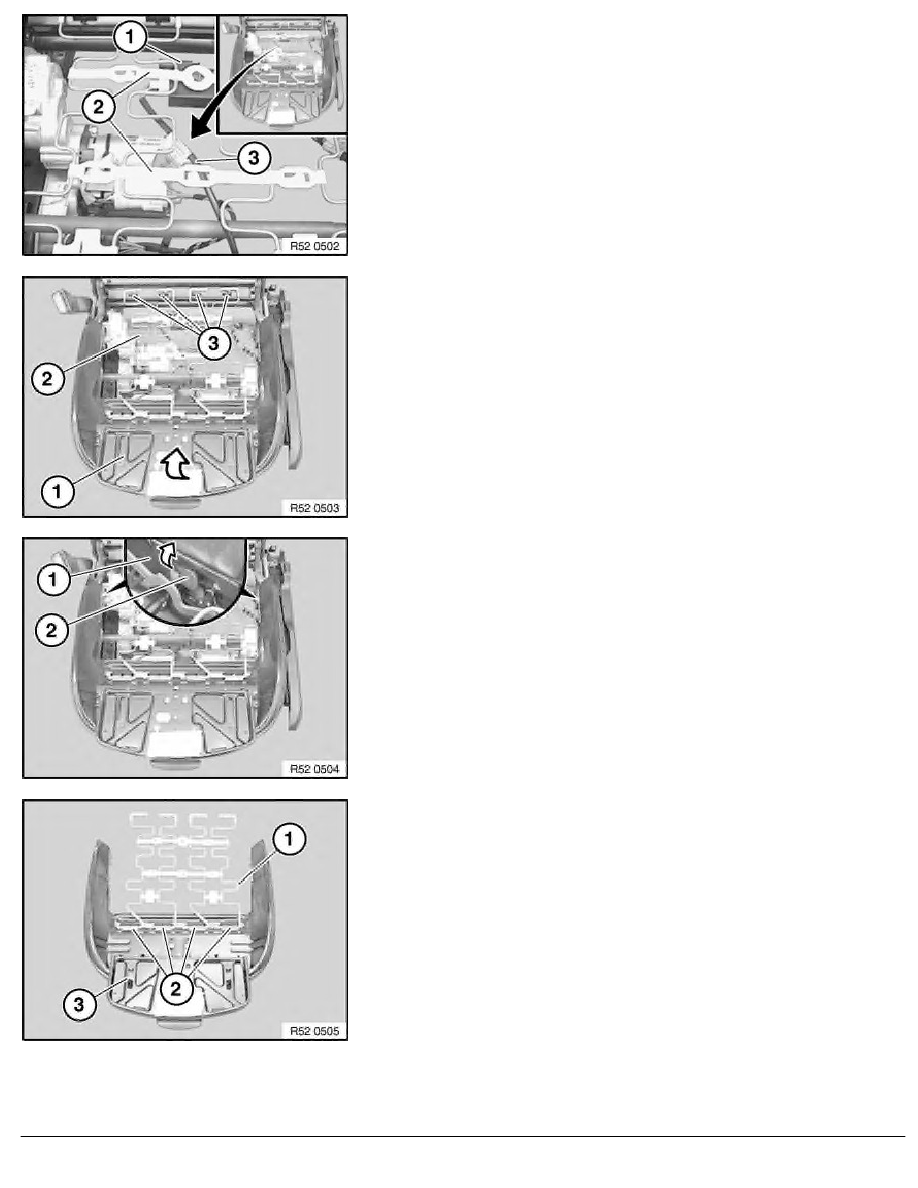 1
2
3
R52 0502

3
2
1
R52 0503

1
2
R52 0504

1
2
3
R52 0505