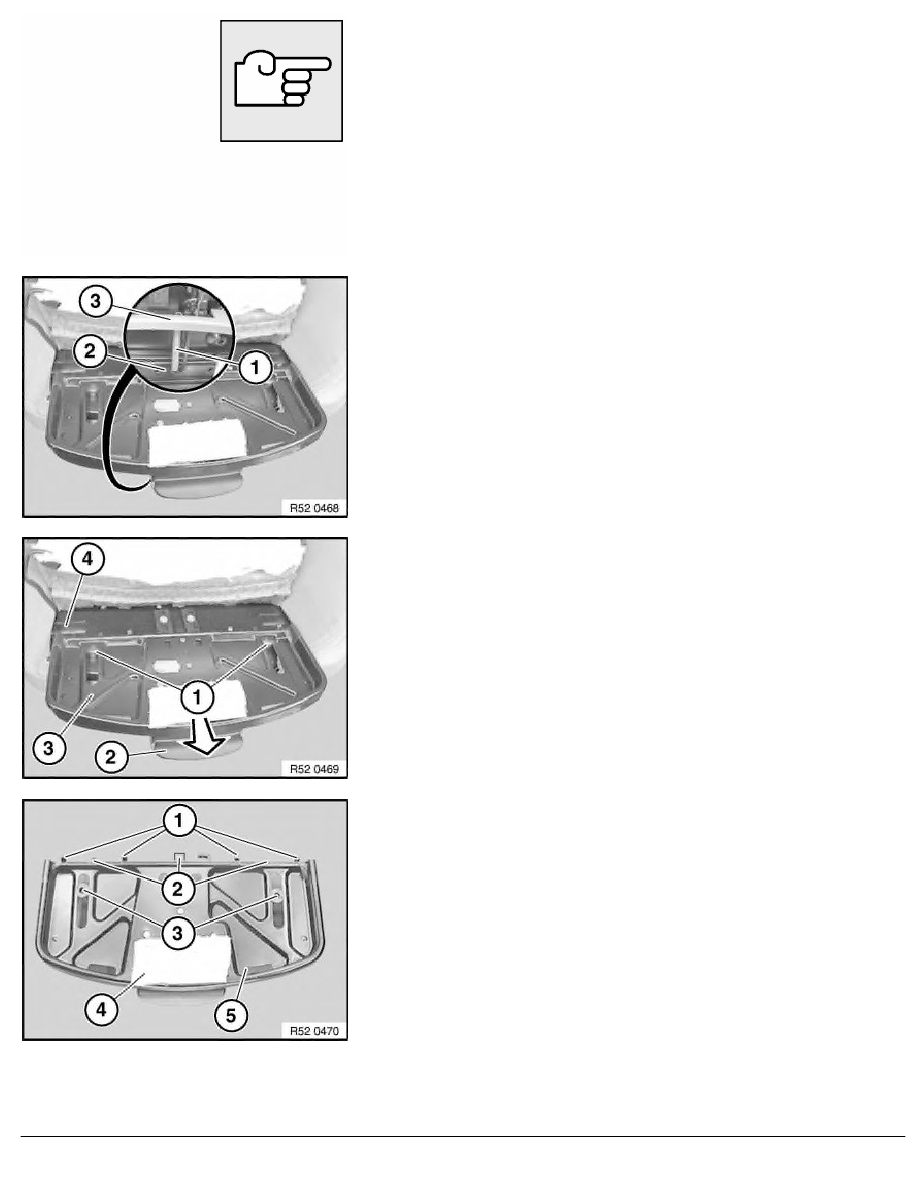 3
2
1
R52 0468

4
1
3
2
R52 0469

1
2
3
4
5
R52 0470