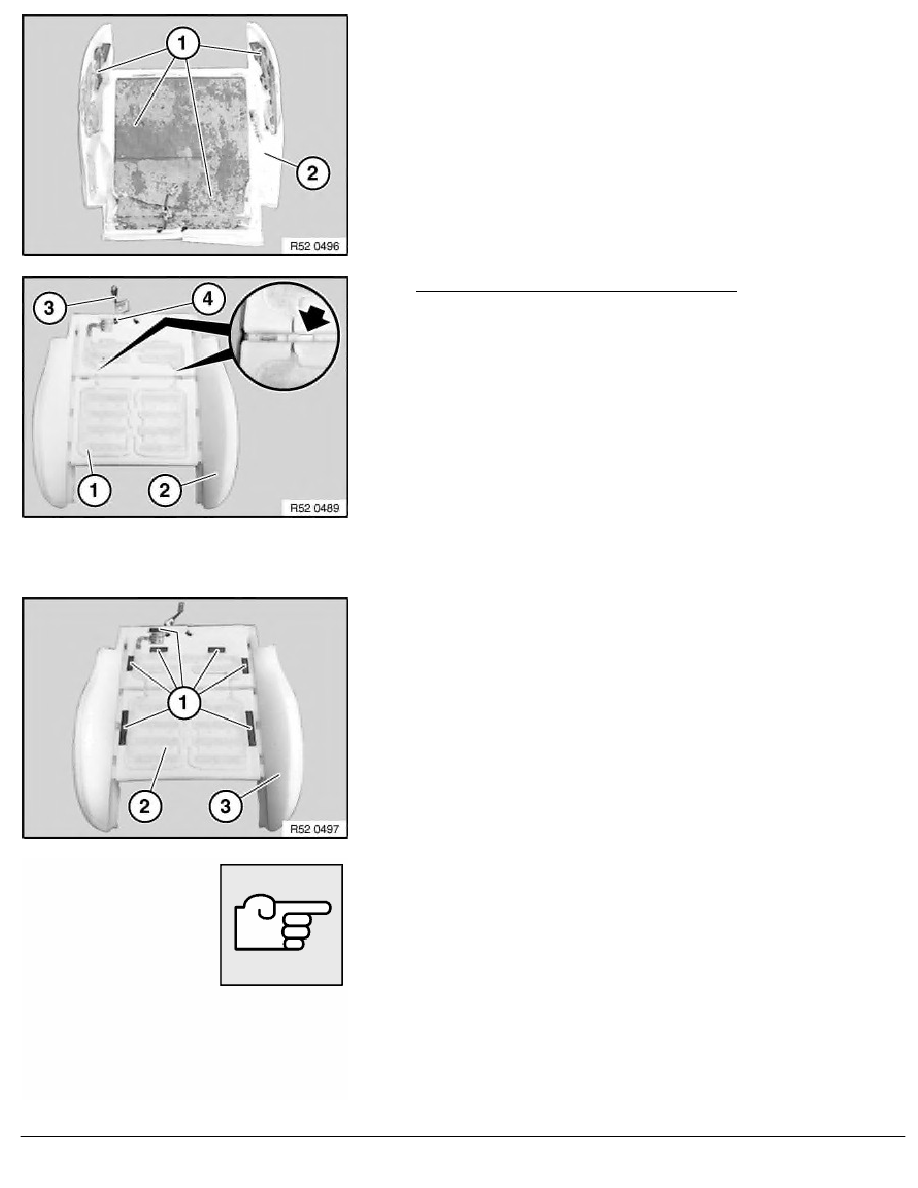 1
2
R52 0496

3
4
1
2
R52 0489

1
2
3
R52 0497