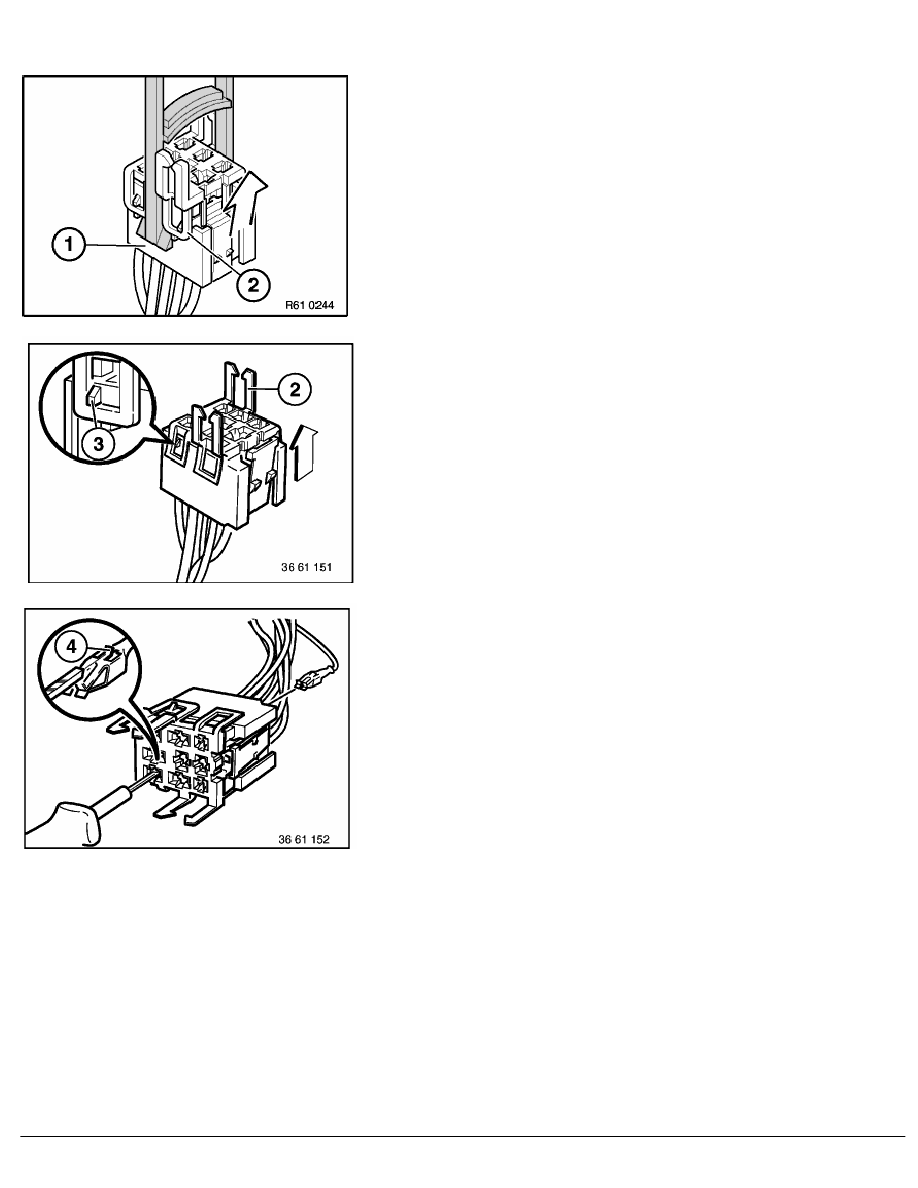 1
2
R61 0244

2
3
36 61 151

4
36 61 152