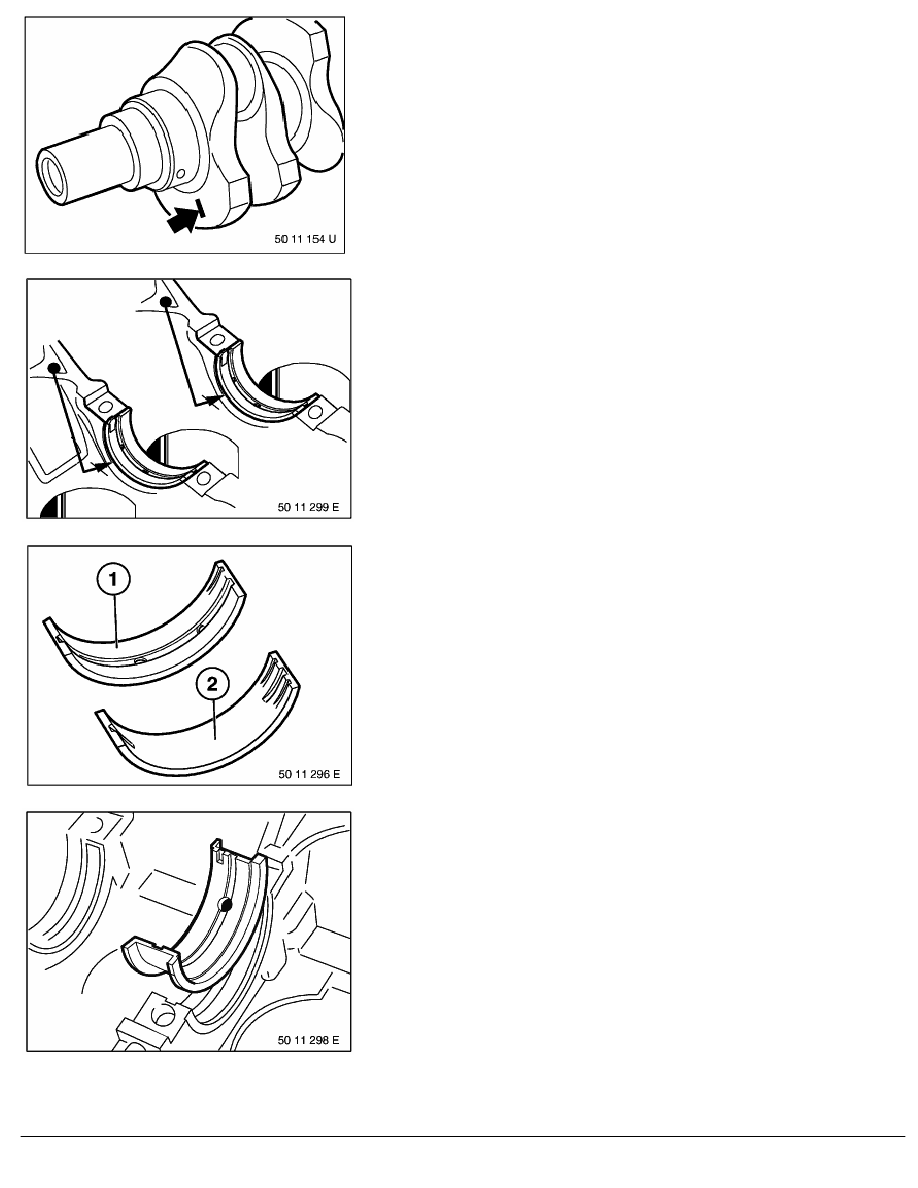 50 11 154 U

50 11 299 E

1

2

50 11 296 E

50 11 298 E