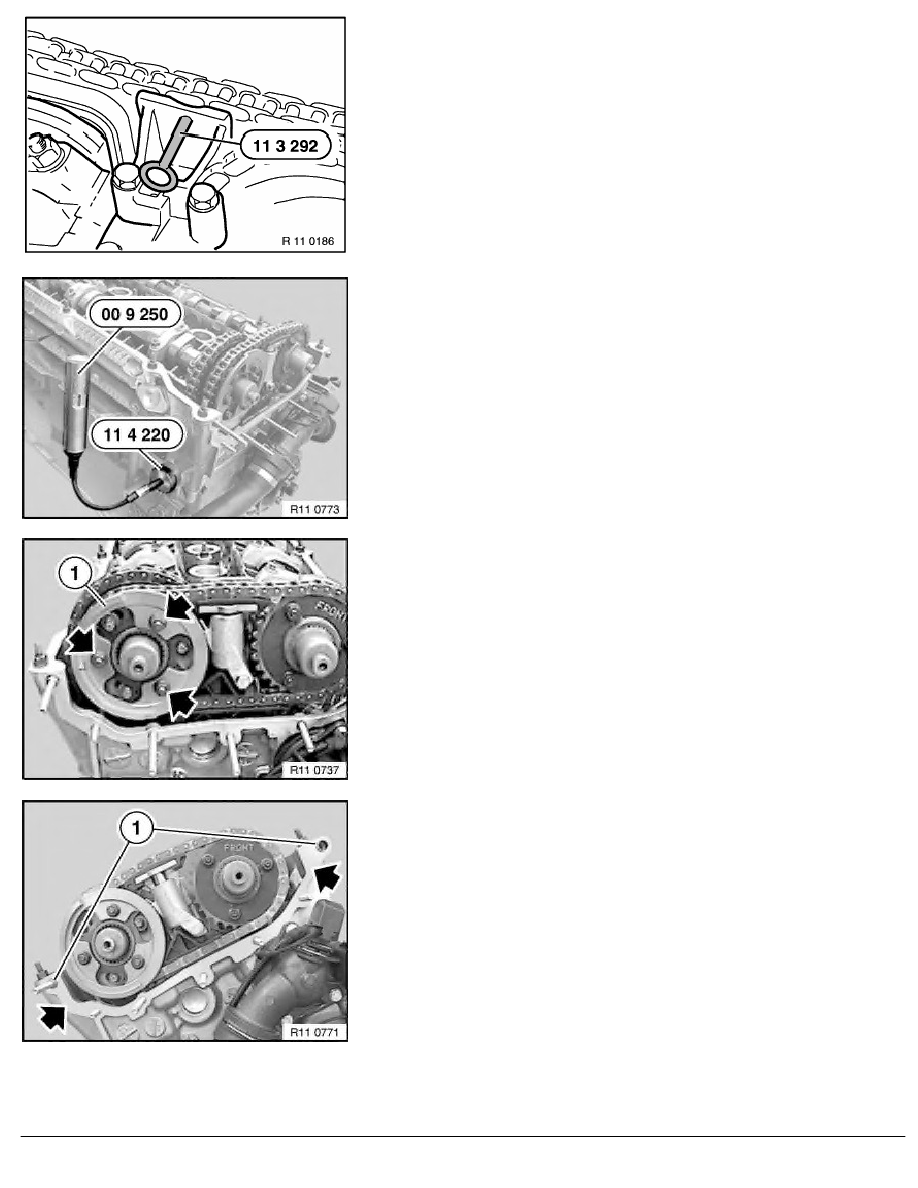 11 3 292

R 11 0186

00 9 250

11 4 220

R11 0773

1

FRONT

R11 0737

1

FRONT

R11 0771