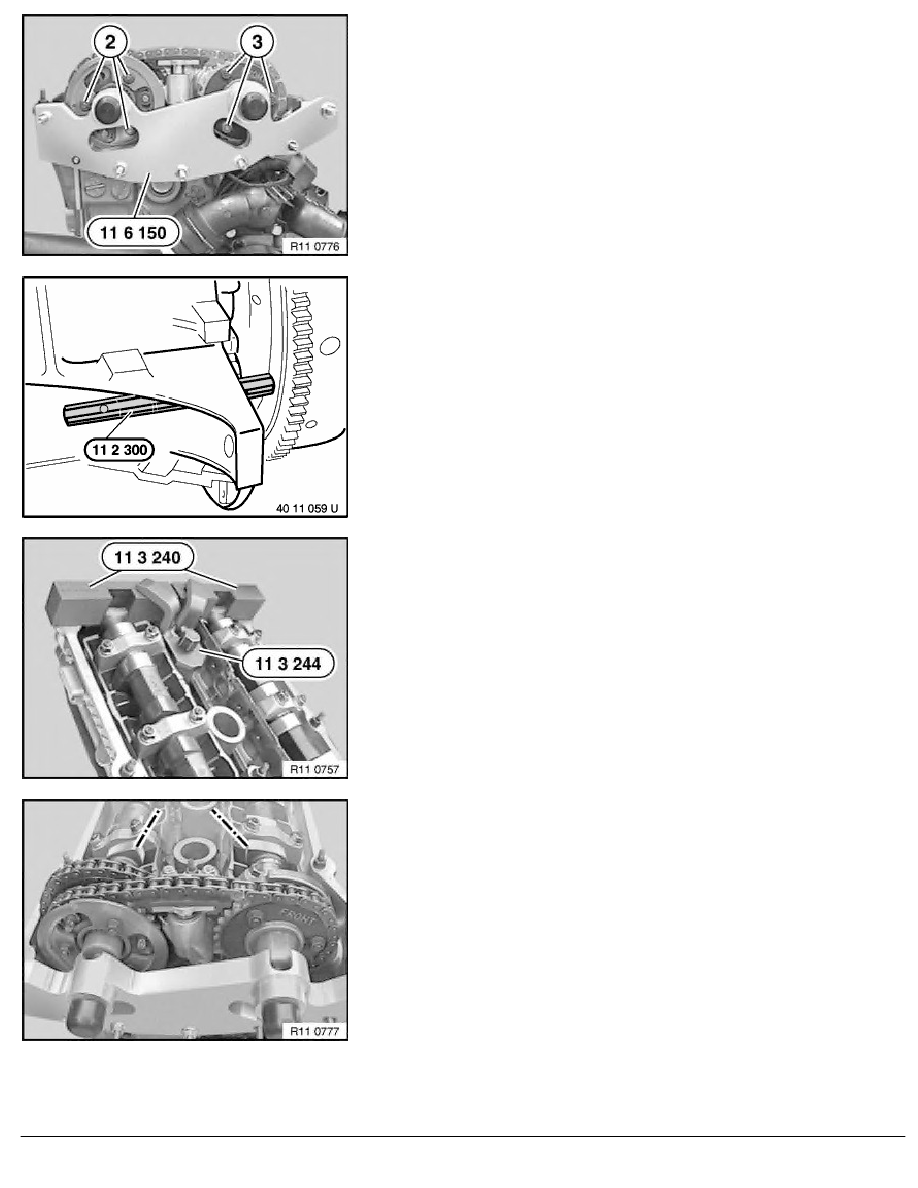 2
3
11 6 150
R11 0776

11 2 300
40 11 059 U

11 3 240
11 3 244
R11 0757

FRONT
R11 0777