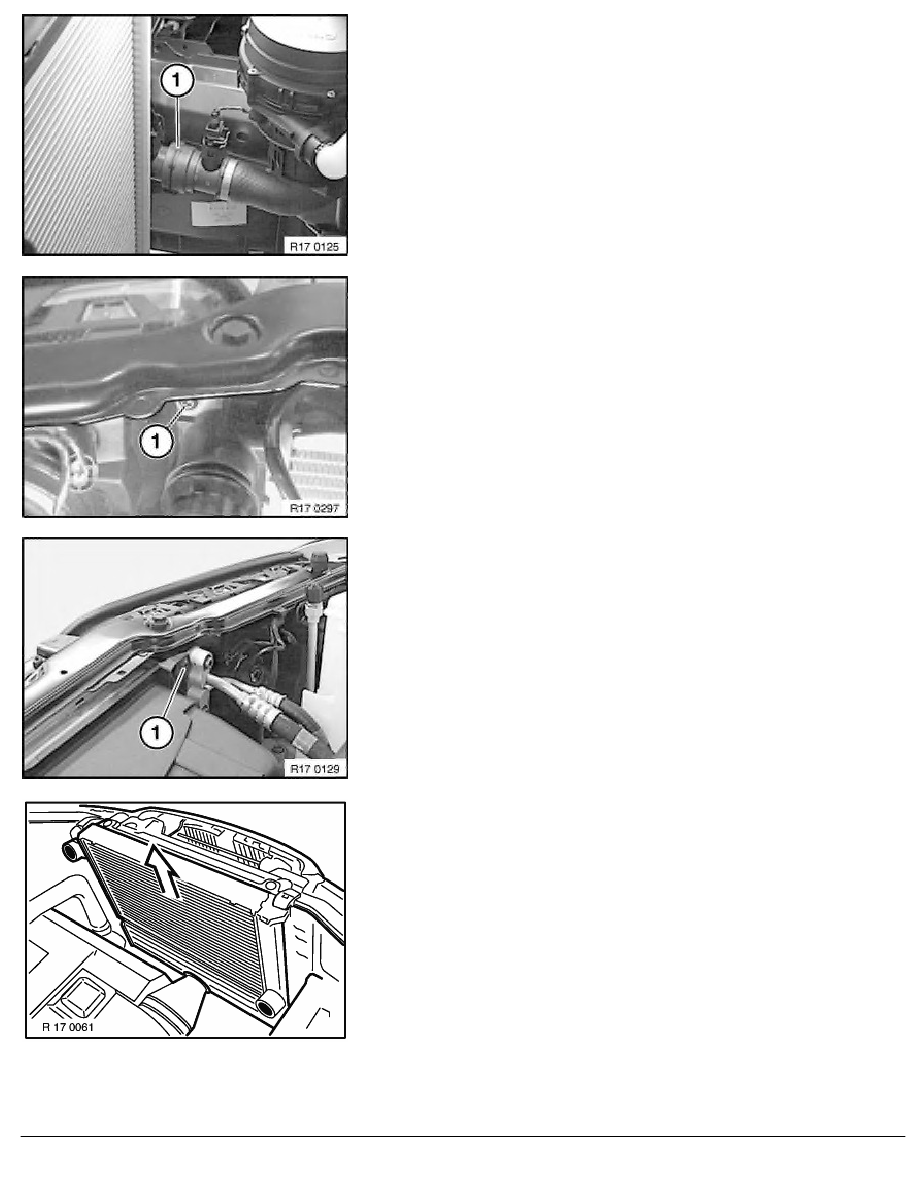 1

R17 0125

1

R17 0297

1

R17 0129

R 17 0061