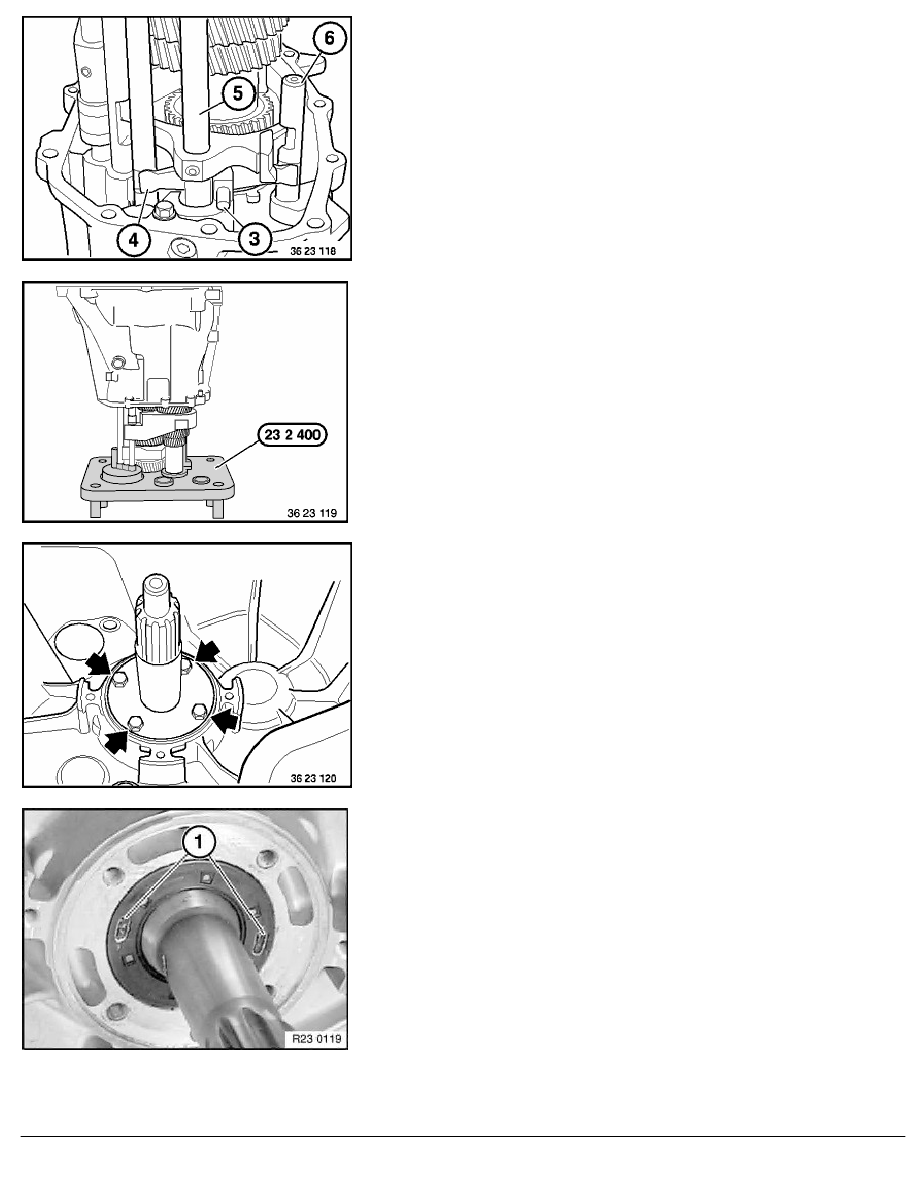 6
5
4
3
36 23 118

23 2 400
36 23 119

36 23 120

1
R23 0119