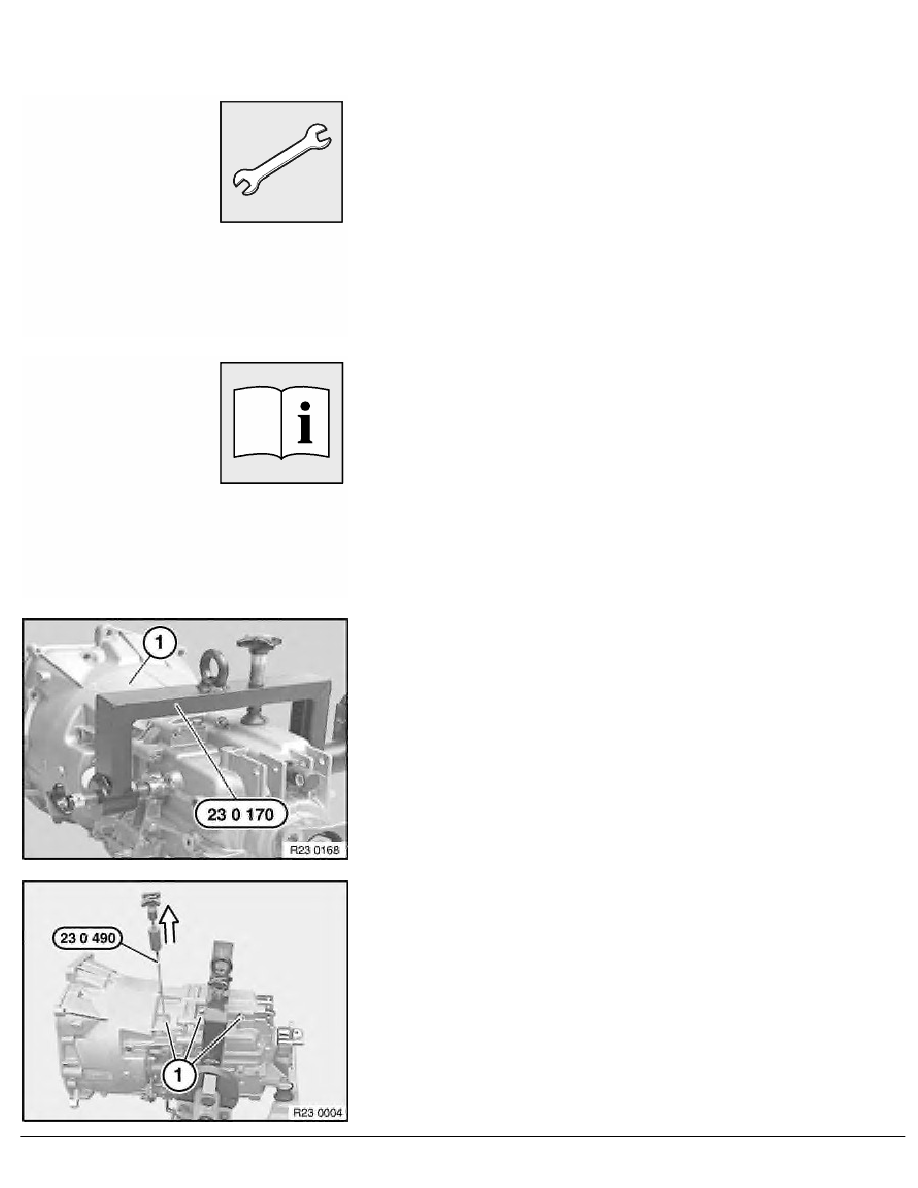 1

23 0 170

R23 0168

23 0 490

1

R23 0004