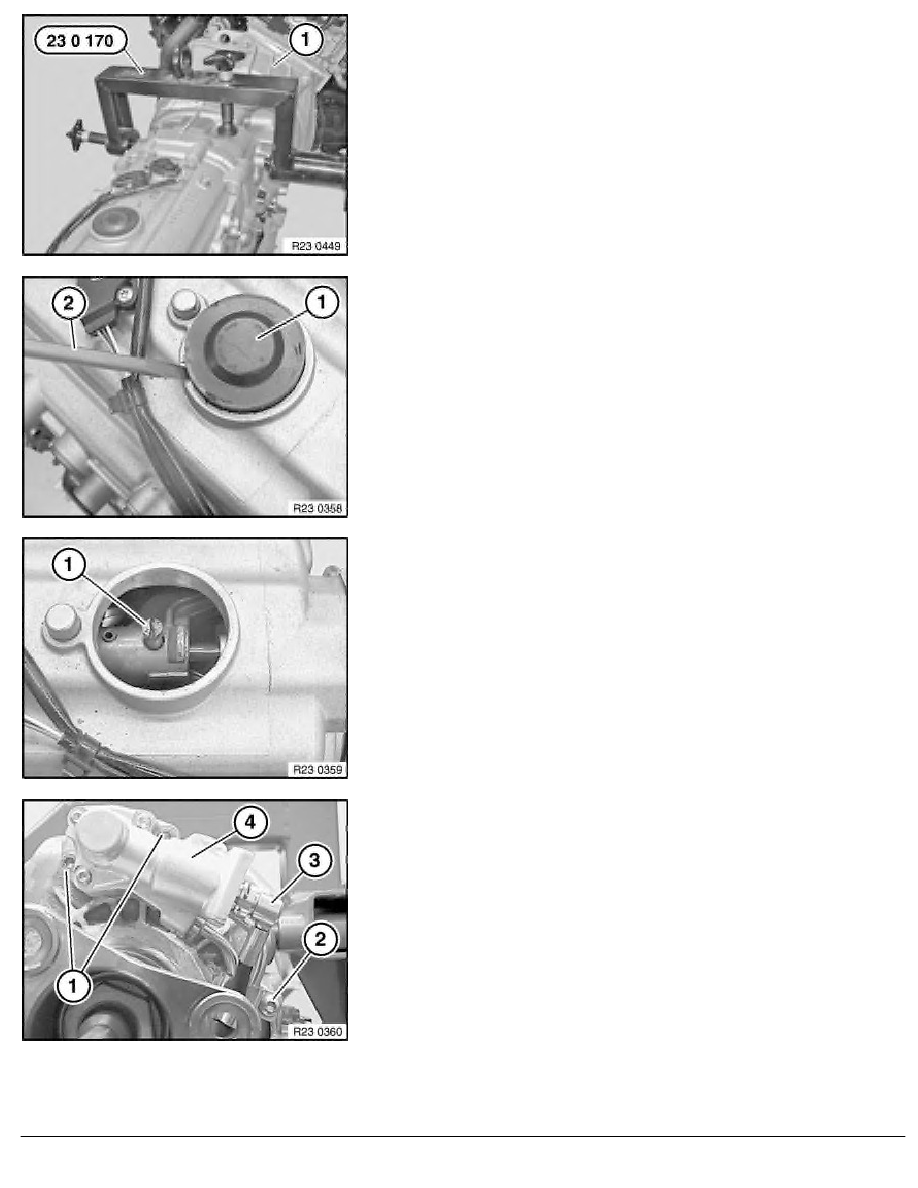 23 0 170
1
R23 0449

2
1
R23 0358

1
R23 0359

4
3
2
1
R23 0360