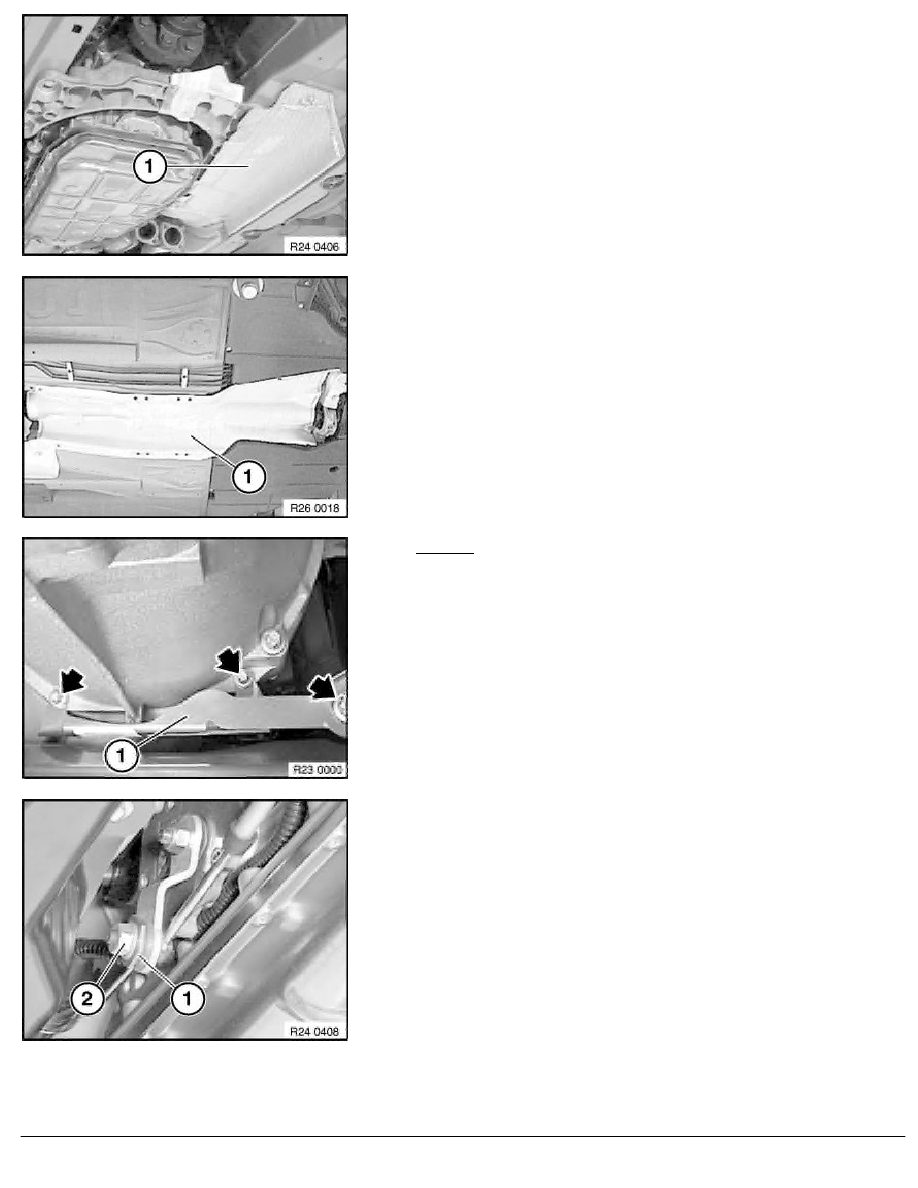 1

R24 0406

1

R26 0018

1

R23 0000

2

1

R24 0408