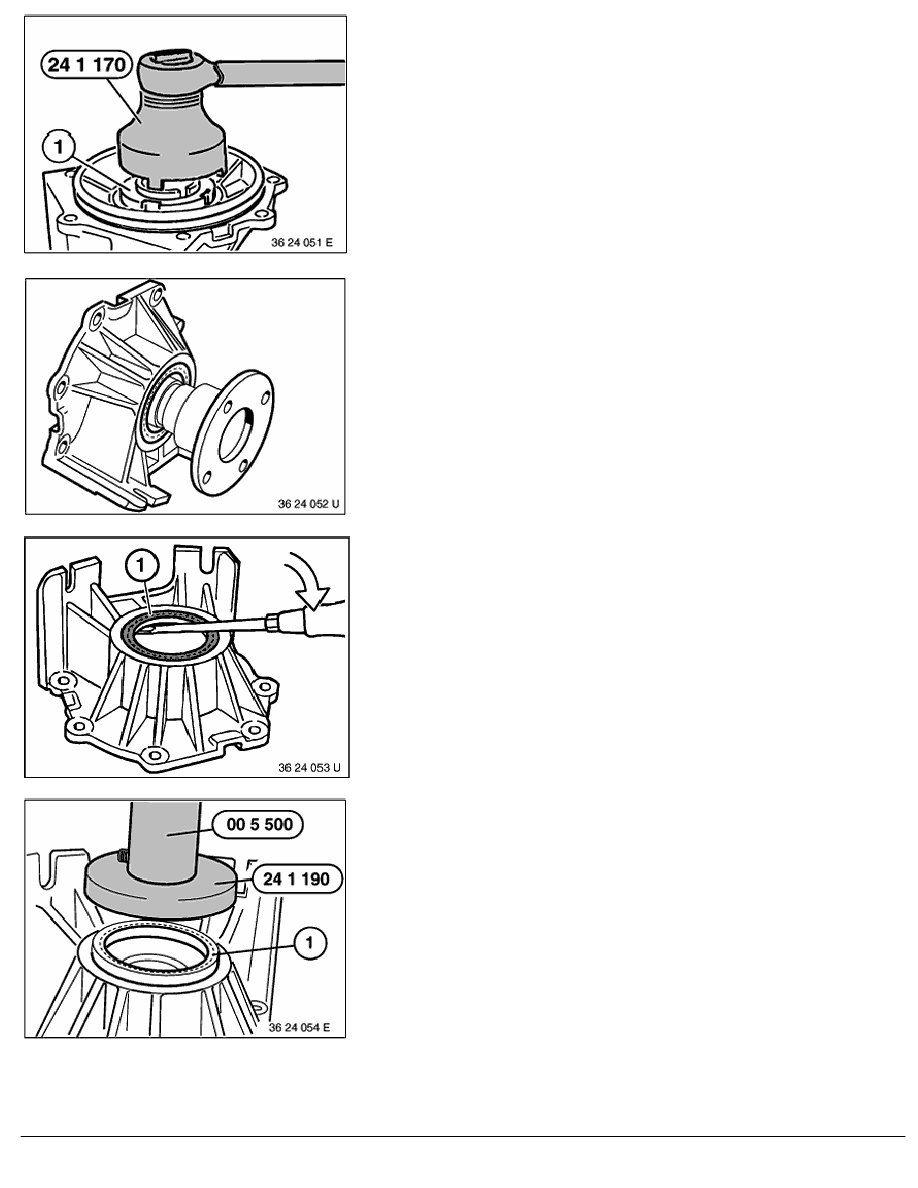 24 1 170

1

36 24 051 E

36 24 052 U

1

36 24 053 U

00 5 500

24 1 190

1

36 24 054 E