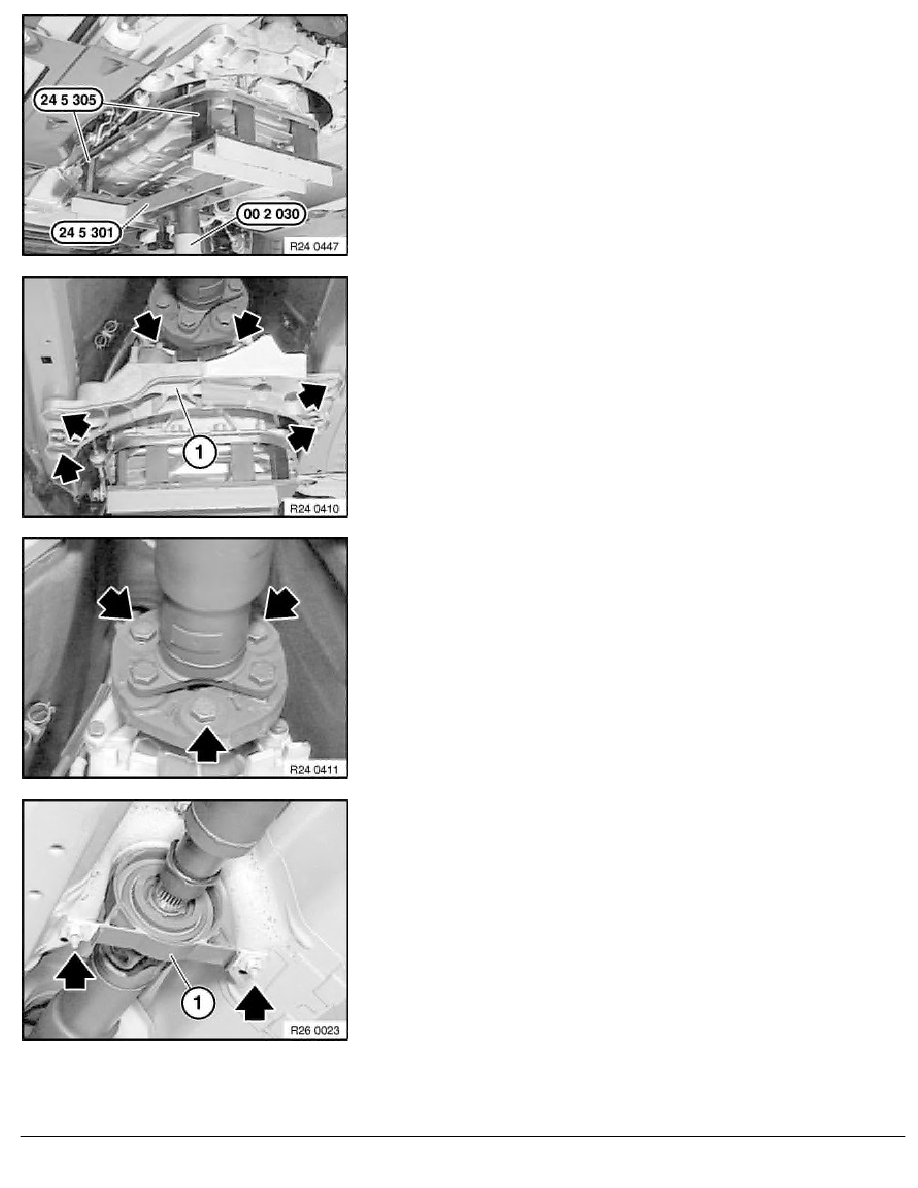 24 5 305
24 5 301
00 2 030
R24 0447

1
R24 0410

R24 0411

1
R26 0023