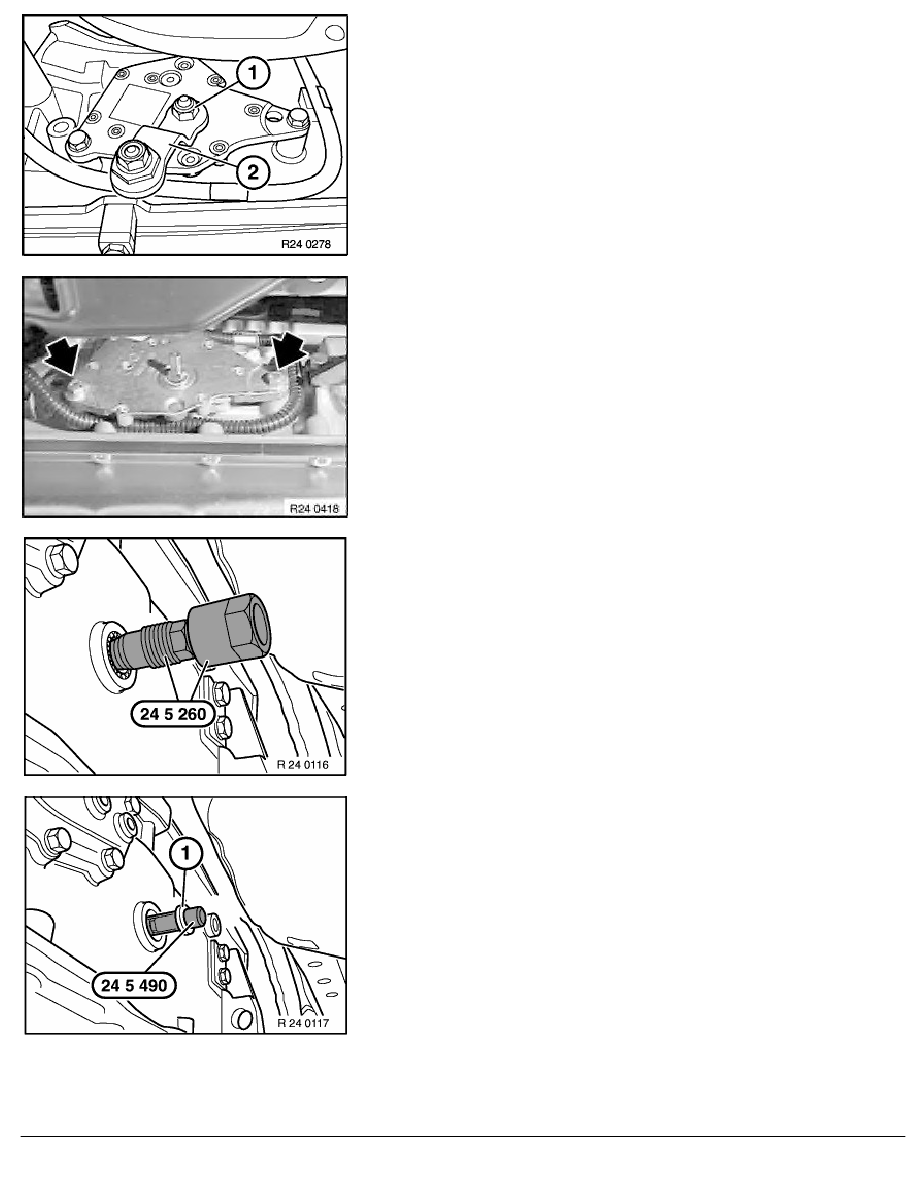 1
2
R24 0278

R24 0418

24 5 260
R 24 0116

1
24 5 490
R 24 0117